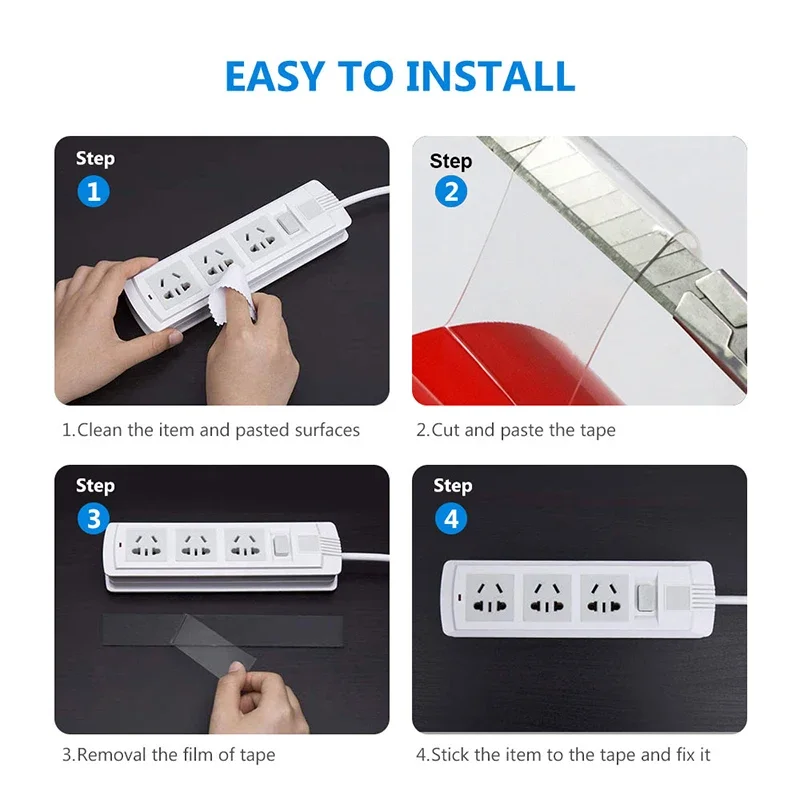 EASY TO INSTALL

Step
1

1.Clean the item and pasted surfaces

Step
2

2.Cut and paste the tape

Step
3

3.Removal the film of tape

Step
4

4.Stick the item to the tape and fix it