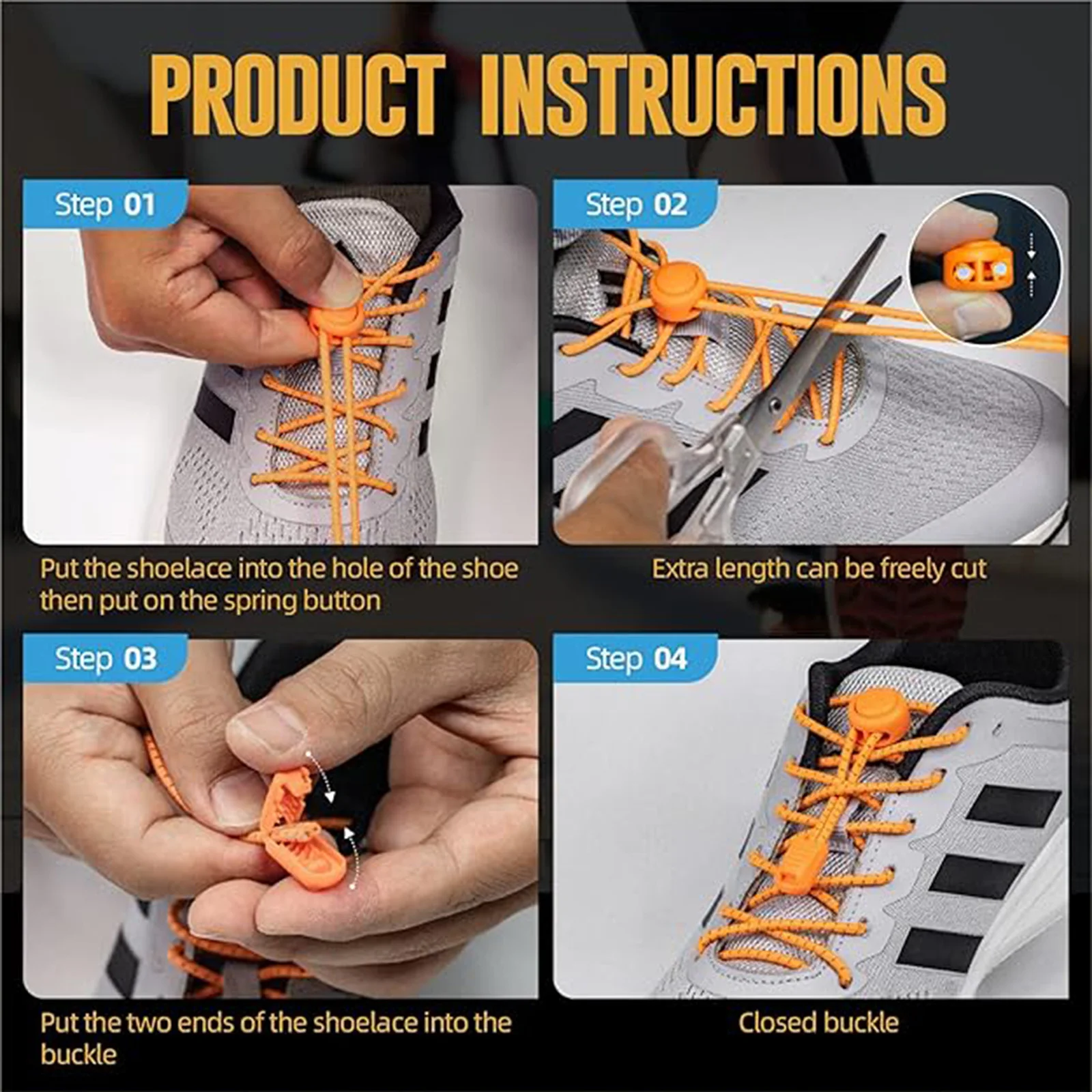 PRODUCT INSTRUCTIONS

Step 01

Put the shoelace into the hole of the shoe then put on the spring button

Step 02

Extra length can be freely cut

Step 03

Put the two ends of the shoelace into the buckle

Step 04

Closed buckle