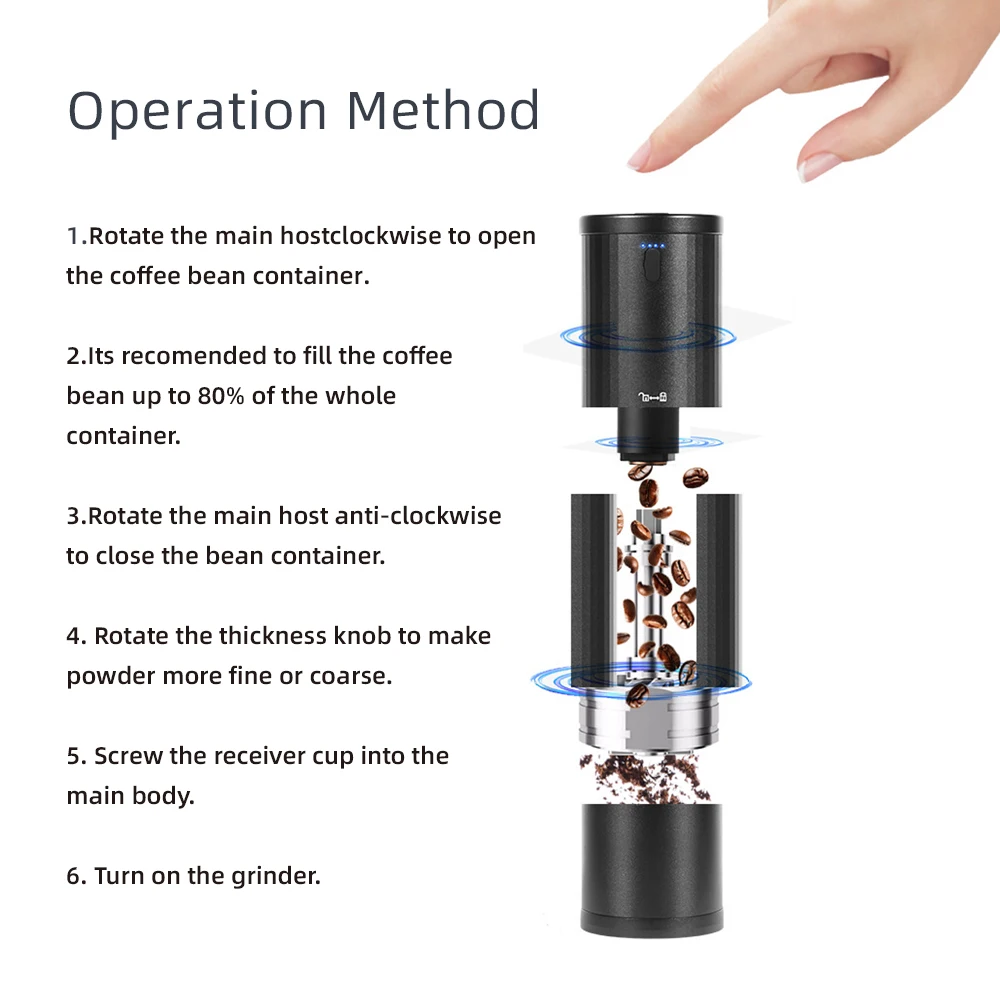 Operation Method

1.Rotate the main hostclockwise to open the coffee bean container.

2.Its recomended to fill the coffee bean up to 80% of the whole container.

3.Rotate the main host anti-clockwise to close the bean container.

4. Rotate the thickness knob to make powder more fine or coarse.

5. Screw the receiver cup into the main body.

6. Turn on the grinder.