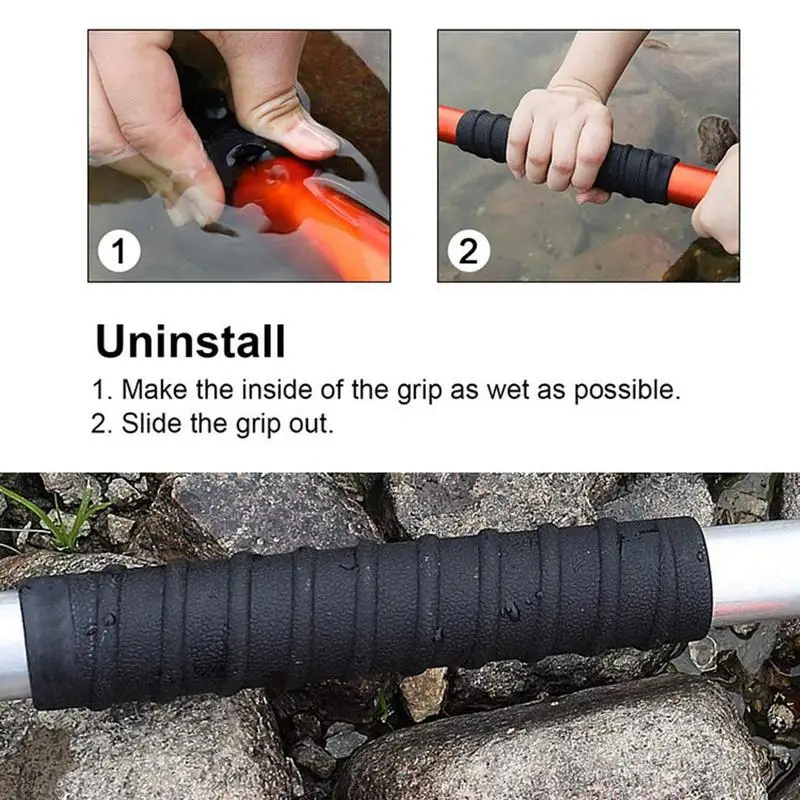 1

2

Uninstall
1. Make the inside of the grip as wet as possible.
2. Slide the grip out.