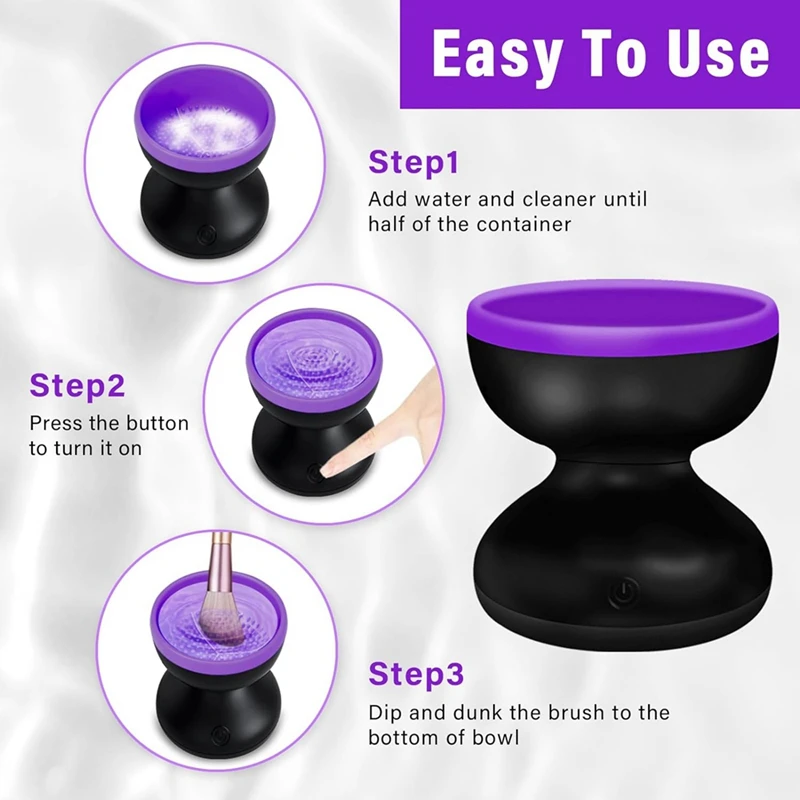 Easy To Use

Step1
Add water and cleaner until half of the container

Step2
Press the button to turn it on

Step3
Dip and dunk the brush to the bottom of bowl