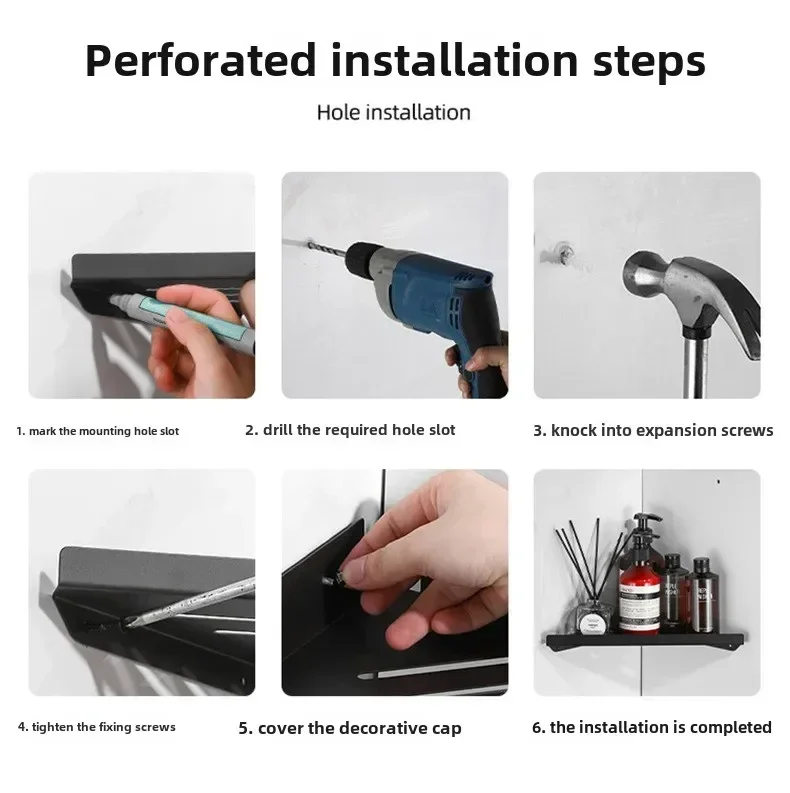 Perforated installation steps

Hole installation

1. mark the mounting hole slot

2. drill the required hole slot

3. knock into expansion screws

4. tighten the fixing screws

5. cover the decorative cap

6. the installation is completed