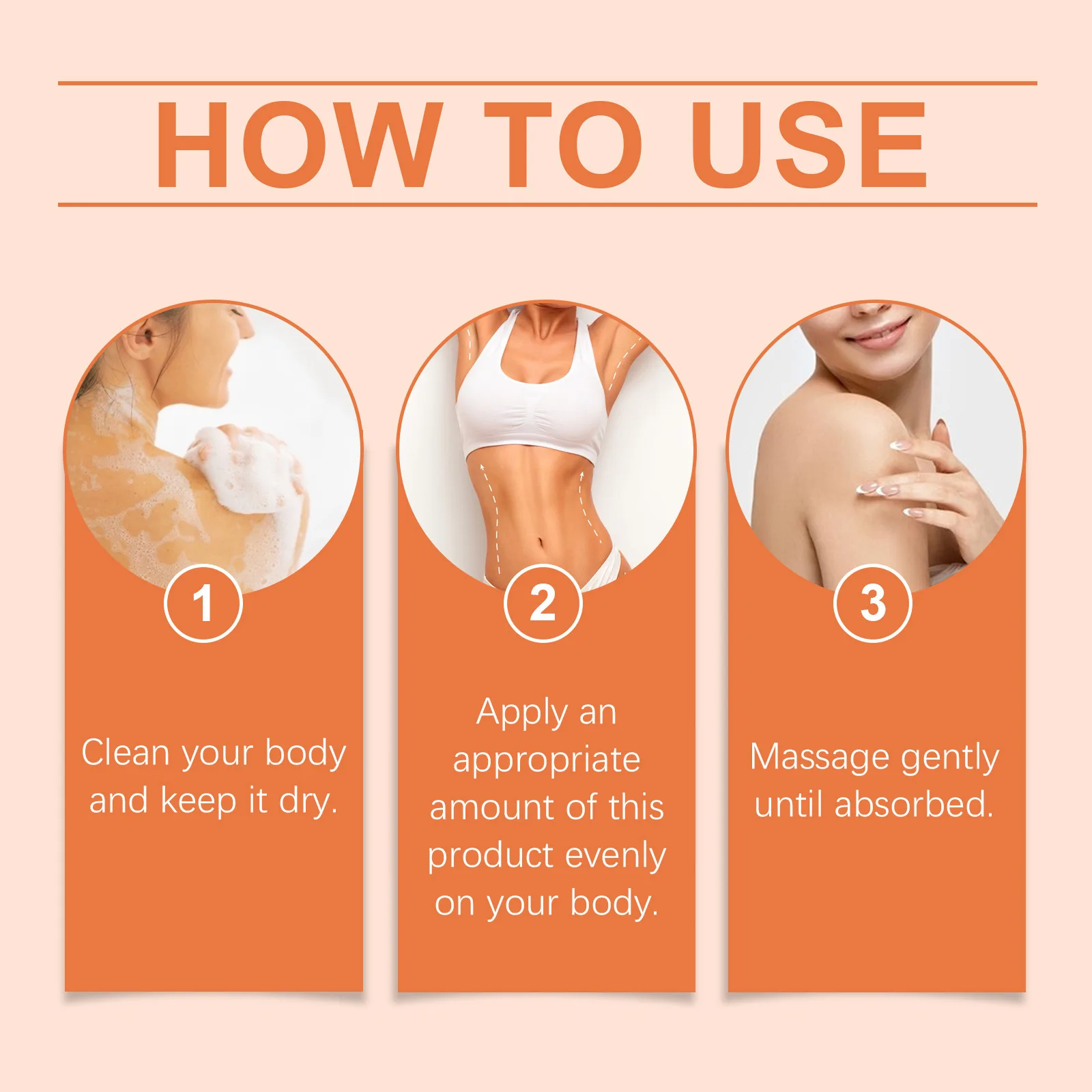 HOW TO USE

1

Clean your body and keep it dry.

2

Apply an appropriate amount of this product evenly on your body.

3

Massage gently until absorbed.