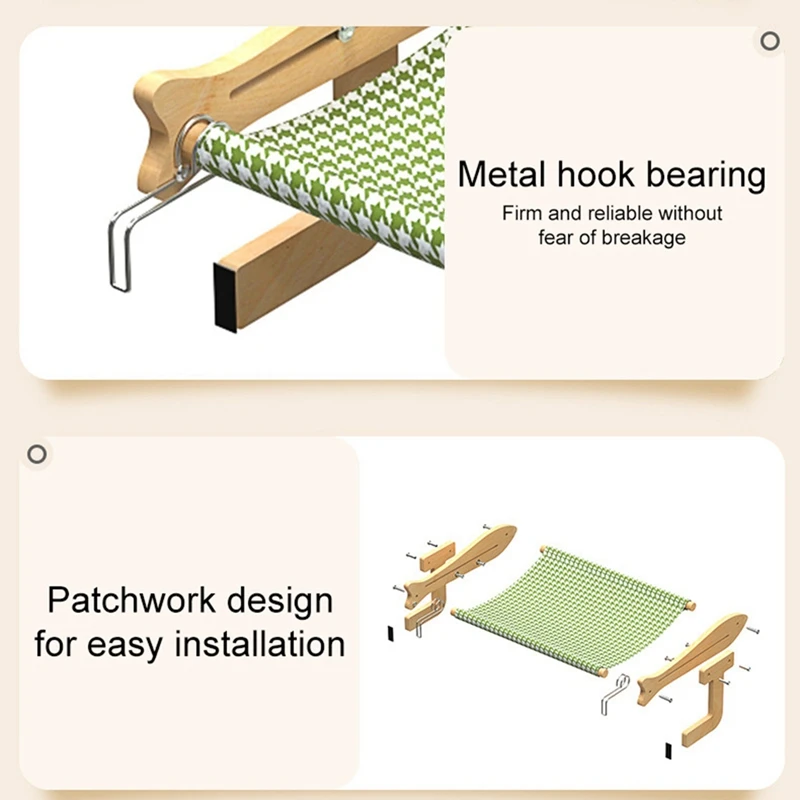 Metal hook bearing
Firm and reliable without fear of breakage

Patchwork design for easy installation