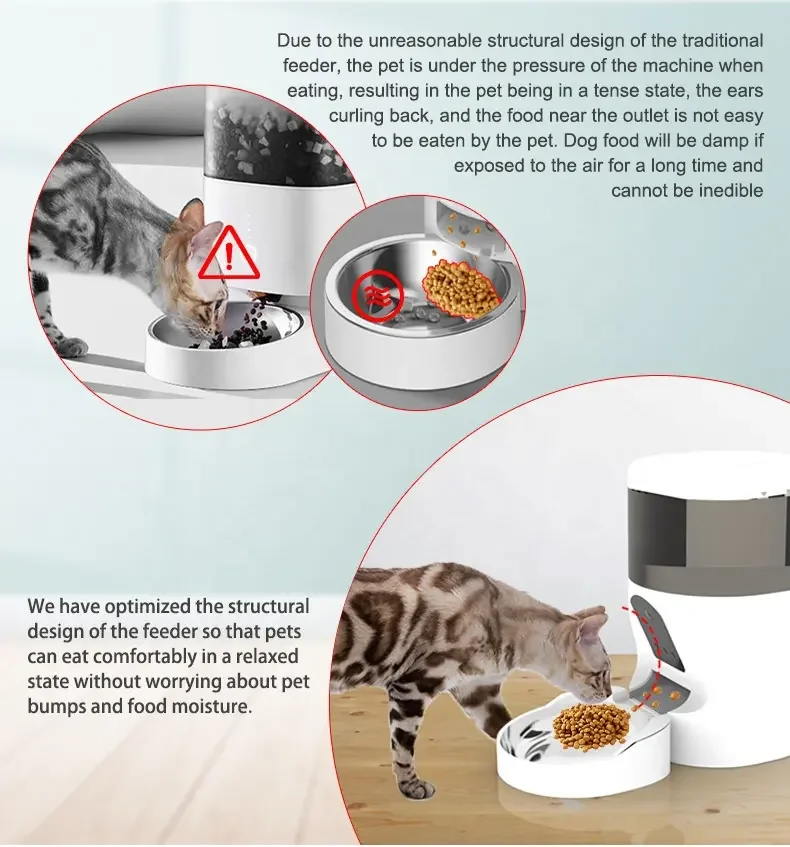 Due to the unreasonable structural design of the traditional feeder, the pet is under the pressure of the machine when eating, resulting in the pet being in a tense state, the ears curling back, and the food near the outlet is not easy to be eaten by the pet. Dog food will be damp if exposed to the air for a long time and cannot be inedible

We have optimized the structural design of the feeder so that pets can eat comfortably in a relaxed state without worrying about pet bumps and food moisture.