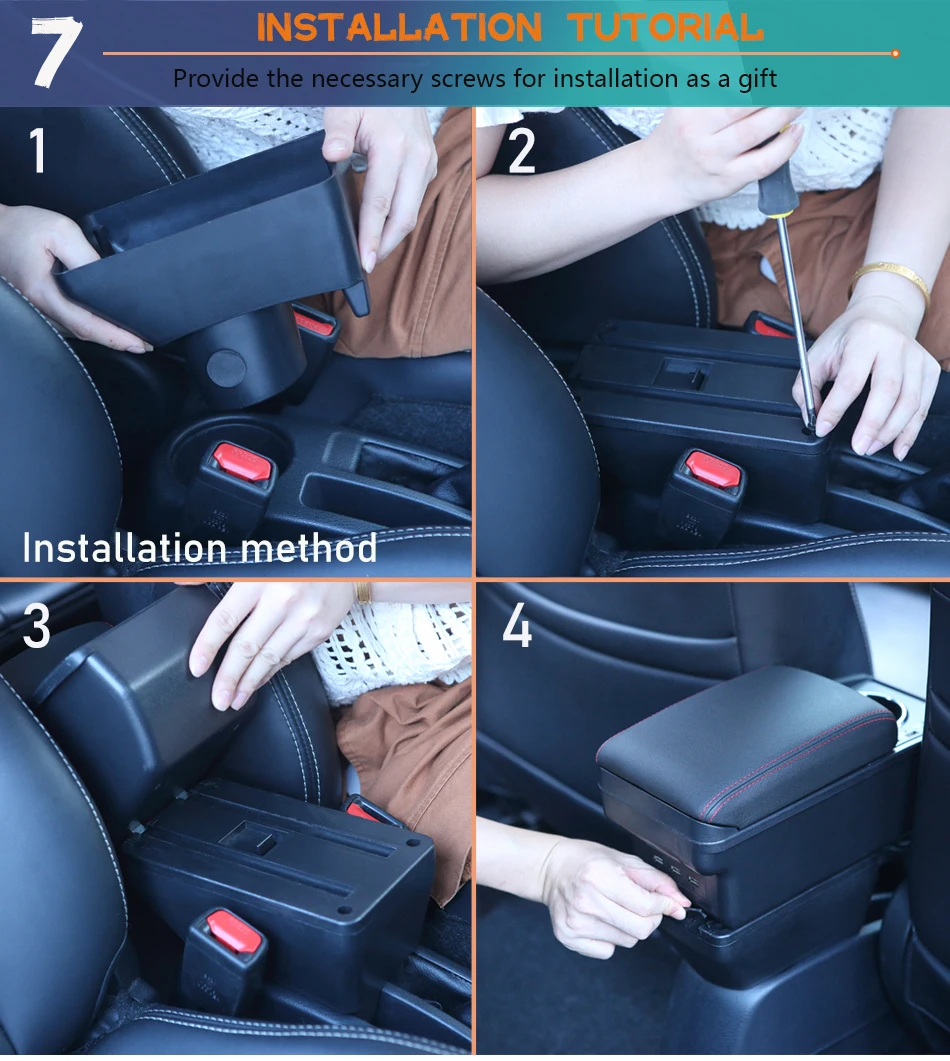 7

INSTALLATION TUTORIAL

Provide the necessary screws for installation as a gift

1

Installation method

2

3

4