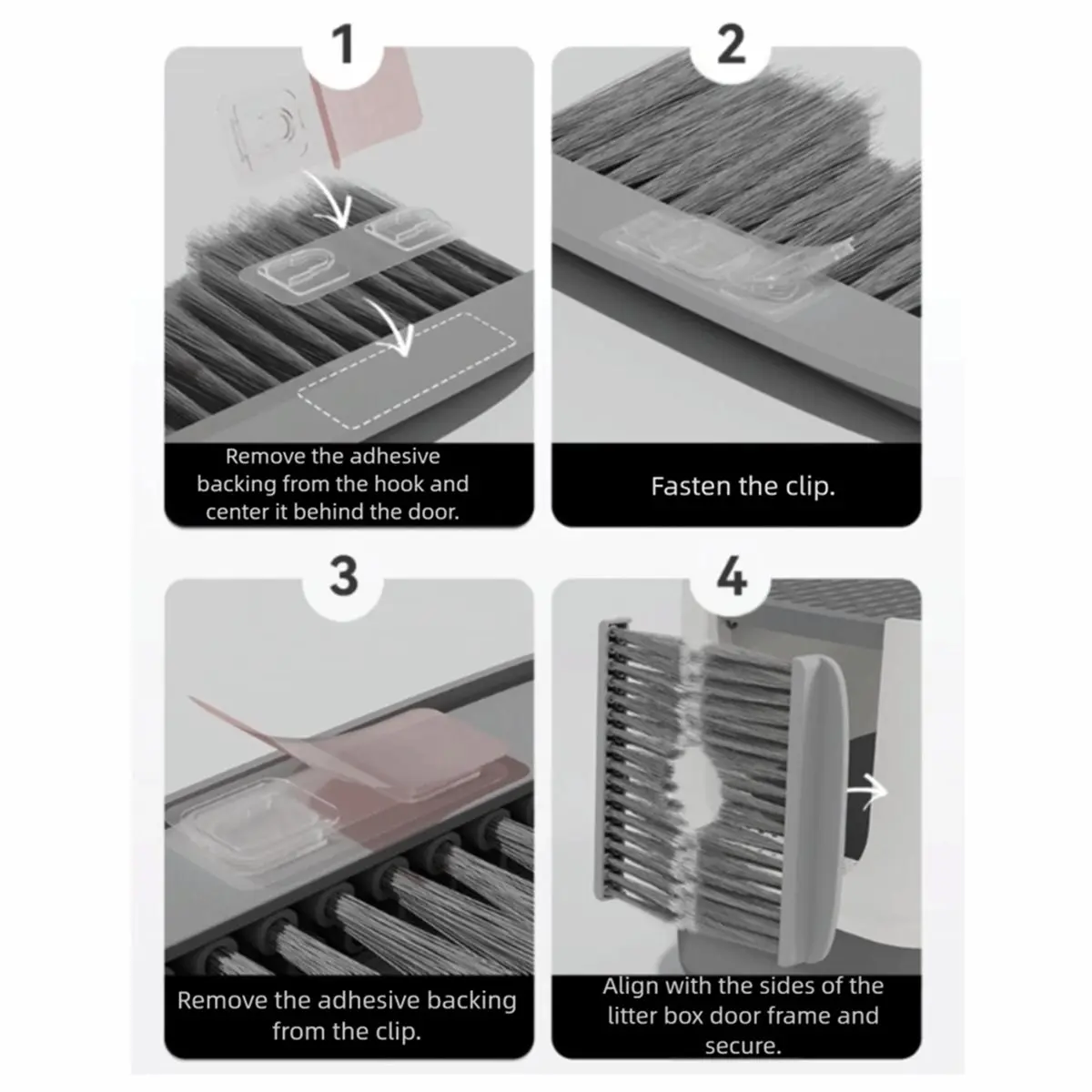 1

Remove the adhesive backing from the hook and center it behind the door.

2

Fasten the clip.

3

Remove the adhesive backing from the clip.

4

Align with the sides of the litter box door frame and secure.