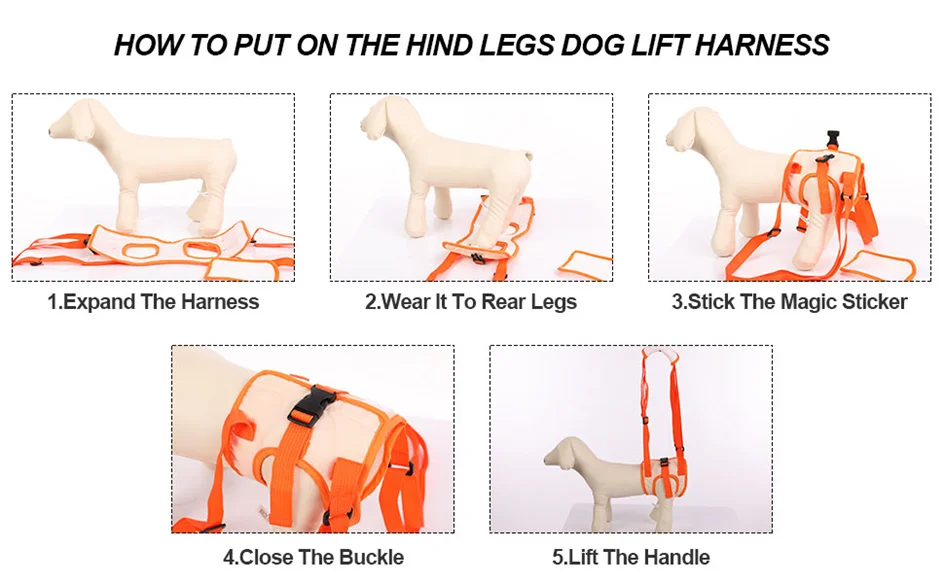 HOW TO PUT ON THE HIND LEGS DOG LIFT HARNESS

1.Expand The Harness

2.Wear It To Rear Legs

3.Stick The Magic Sticker

4.Close The Buckle

5.Lift The Handle