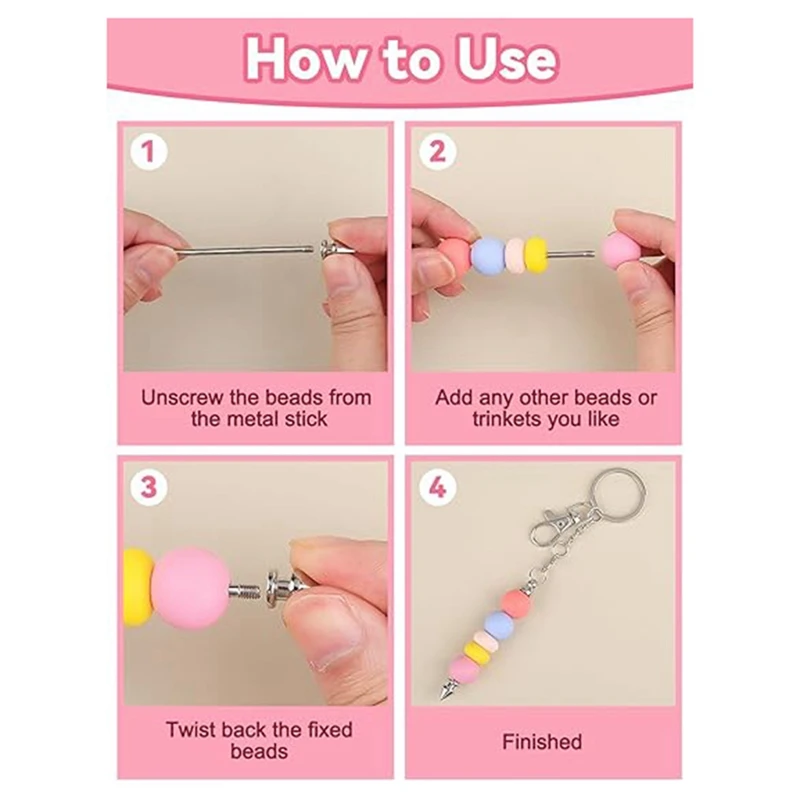 How to Use

1

Unscrew the beads from the metal stick

2

Add any other beads or trinkets you like

3

Twist back the fixed beads

4

Finished