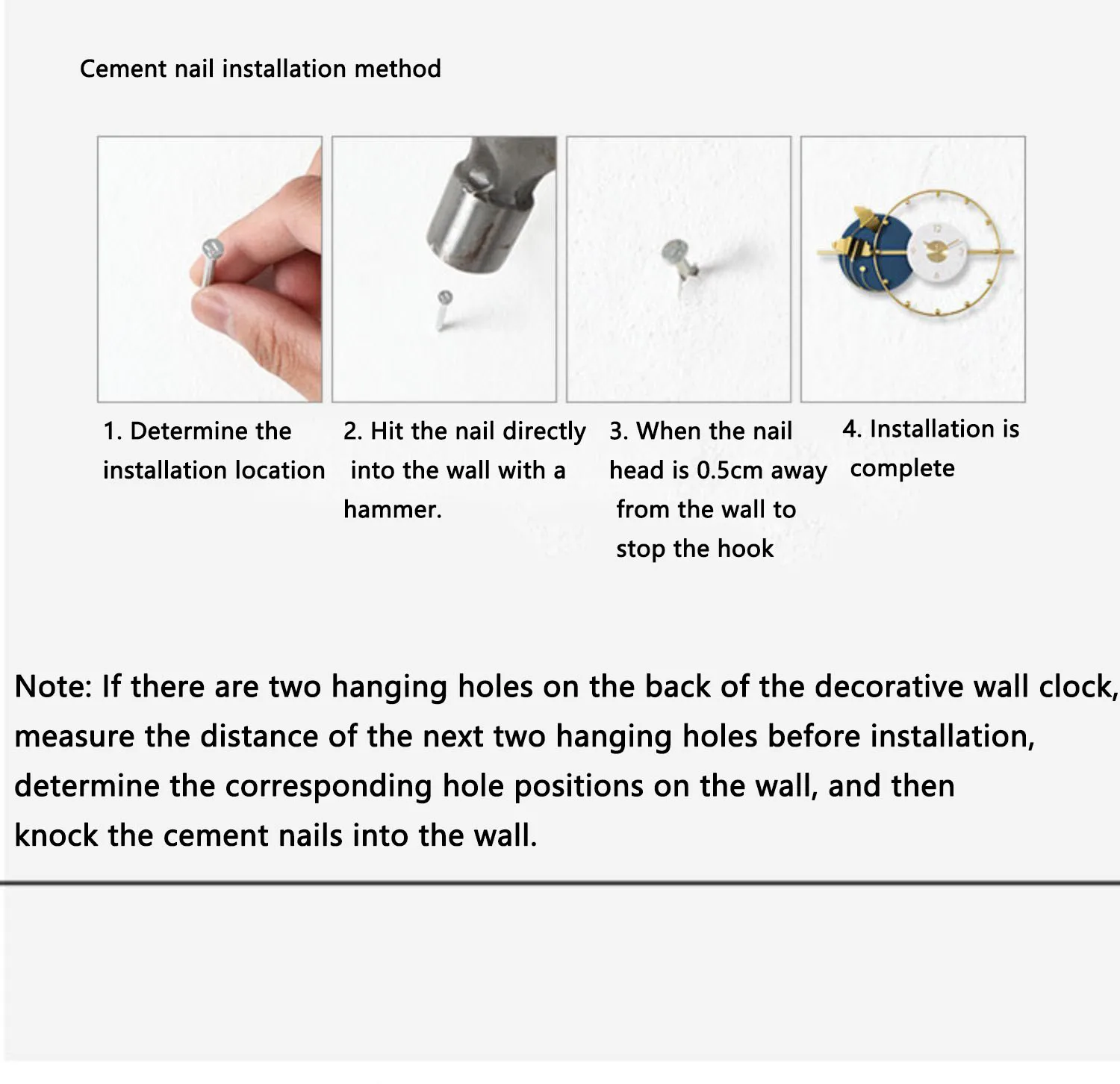 Cement nail installation method

1. Determine the installation location

2. Hit the nail directly into the wall with a hammer.

3. When the nail head is 0.5cm away from the wall to stop the hook

4. Installation is complete

Note: If there are two hanging holes on the back of the decorative wall clock, measure the distance of the next two hanging holes before installation, determine the corresponding hole positions on the wall, and then knock the cement nails into the wall.