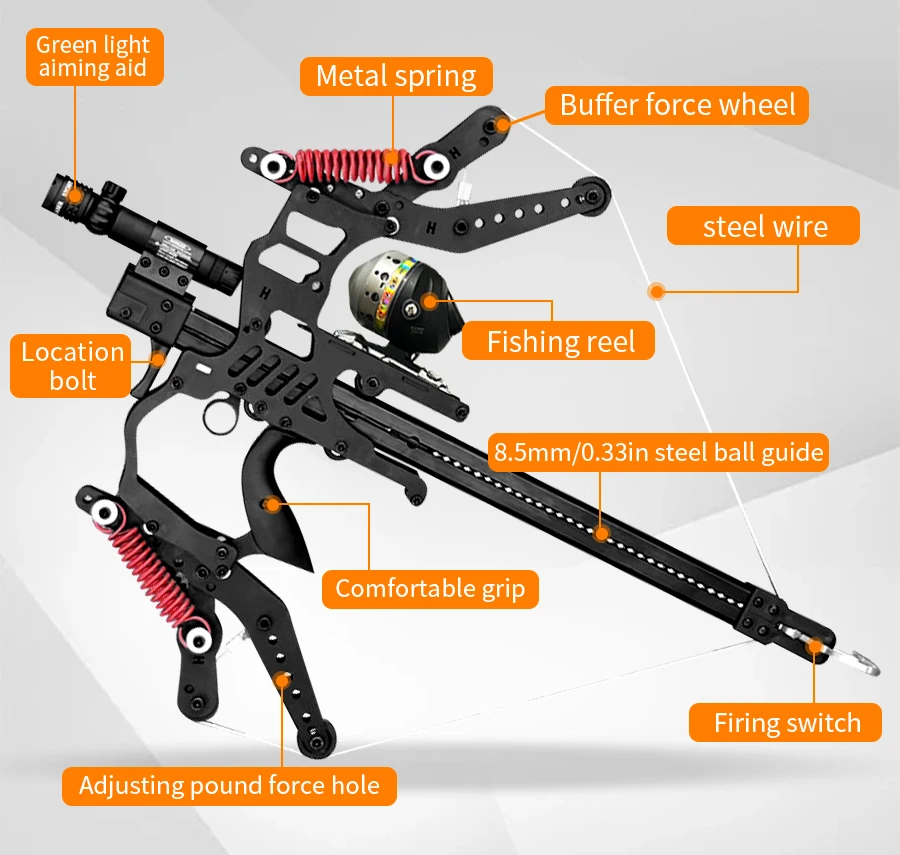 Green light aiming aid

Metal spring

Buffer force wheel

steel wire

Fishing reel

Location bolt

8.5mm/0.33in steel ball guide

Comfortable grip

Firing switch

Adjusting pound force hole