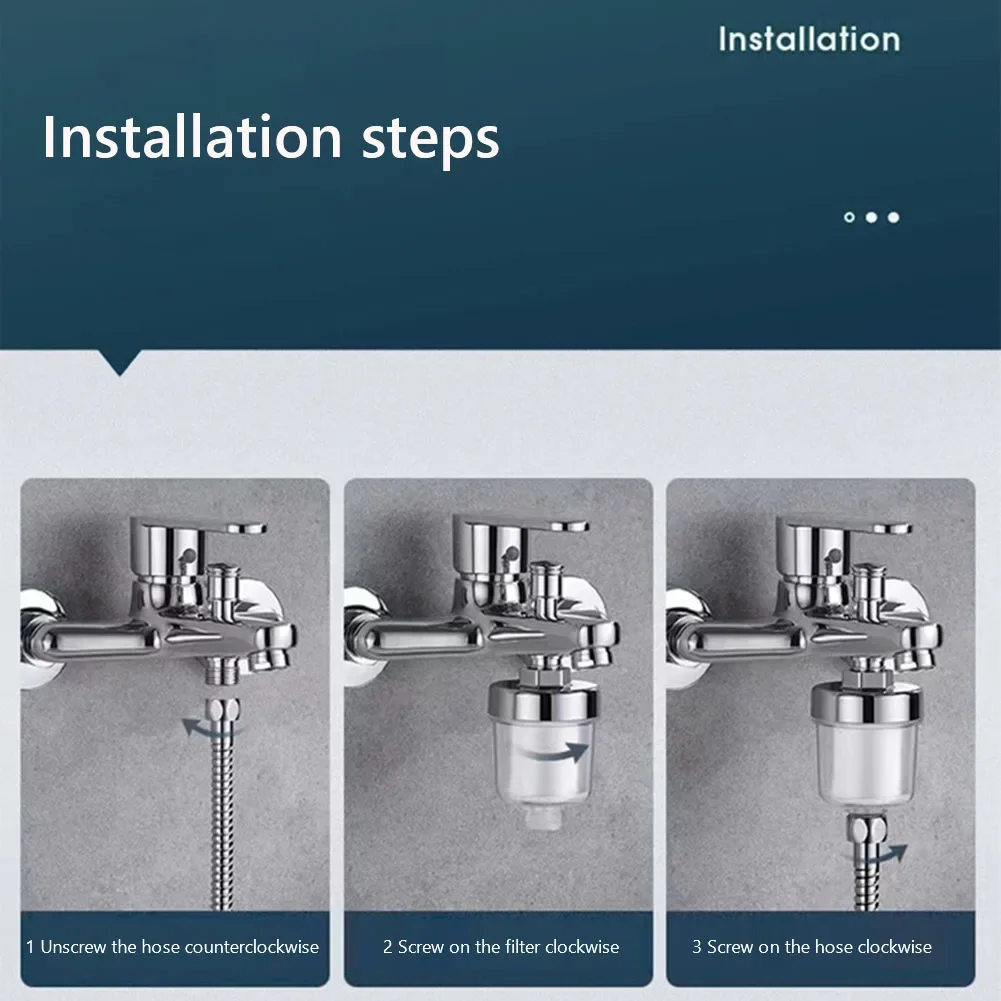 Installation

Installation steps

1 Unscrew the hose counterclockwise

2 Screw on the filter clockwise

3 Screw on the hose clockwise