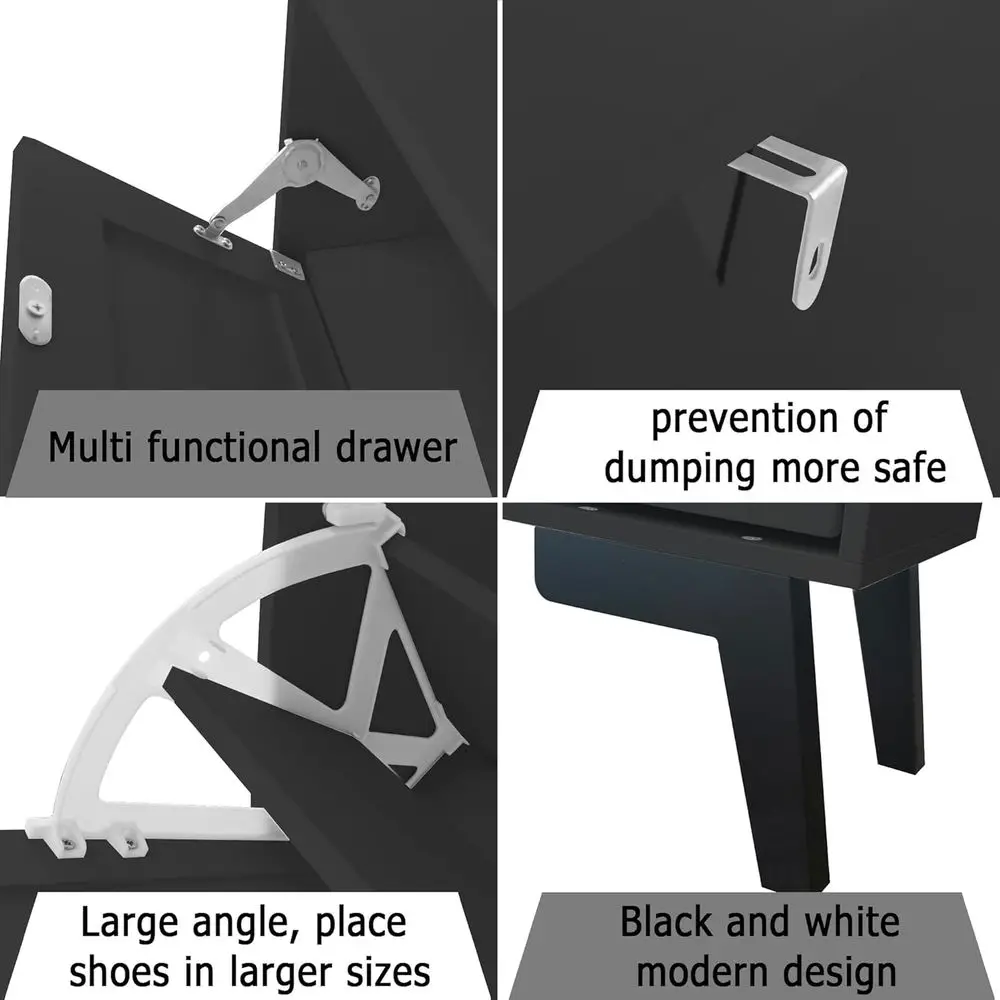 Multi functional drawer

prevention of dumping more safe

Large angle, place shoes in larger sizes

Black and white modern design