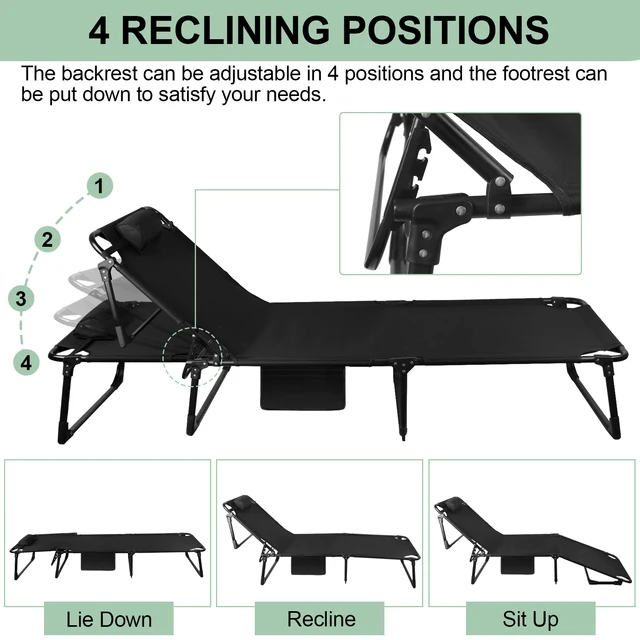 4 RECLINING POSITIONS

The backrest can be adjustable in 4 positions and the footrest can be put down to satisfy your needs.

1
2
3
4

Lie Down

Recline

Sit Up