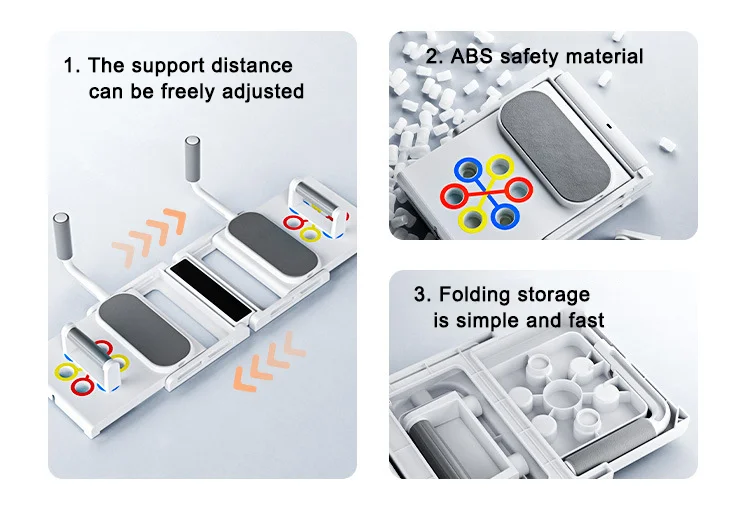 1. The support distance can be freely adjusted

2. ABS safety material

3. Folding storage is simple and fast