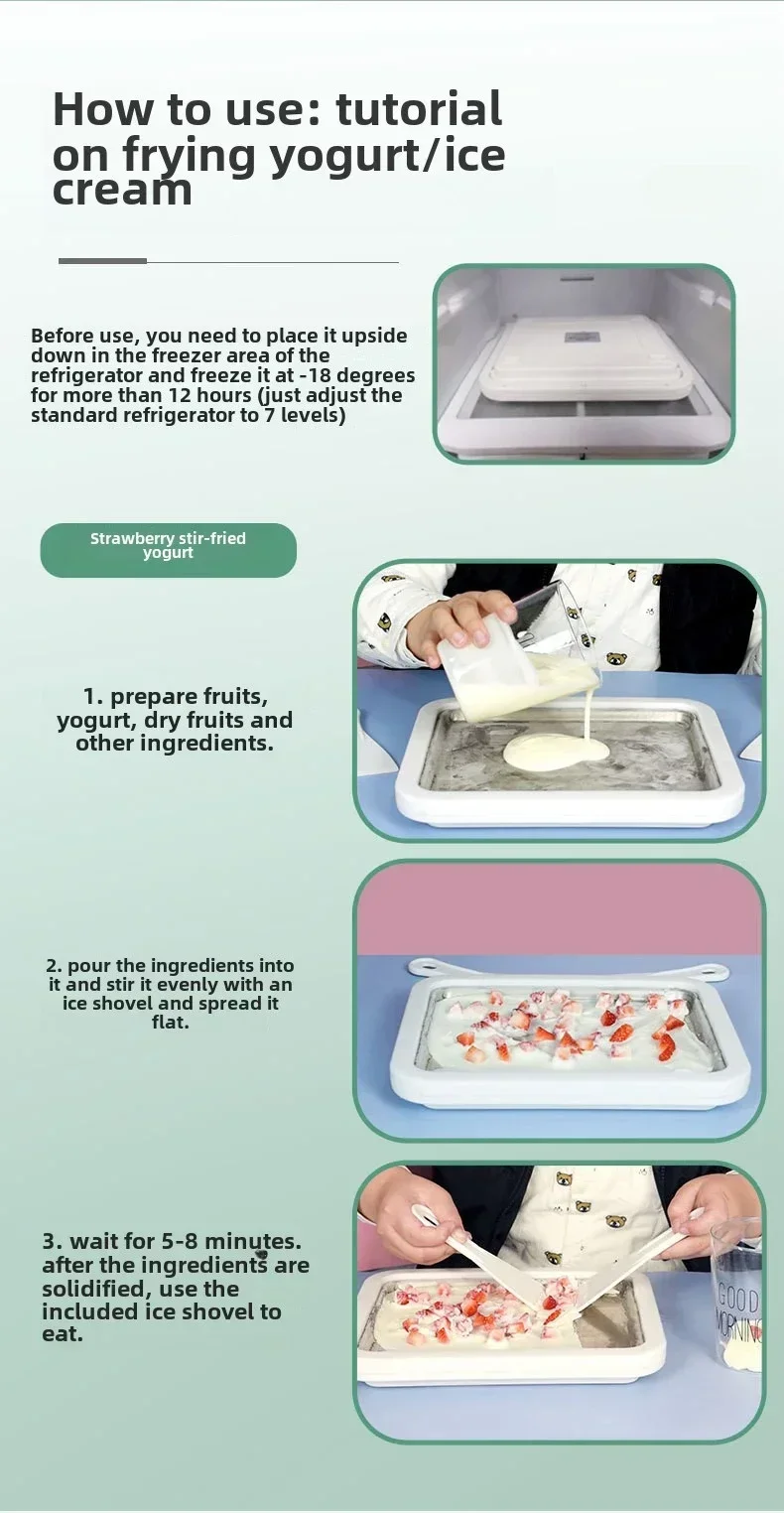 How to use: tutorial on frying yogurt/ice cream

Before use, you need to place it upside down in the freezer area of the refrigerator and freeze it at -18 degrees for more than 12 hours (just adjust the standard refrigerator to 7 levels)

Strawberry stir-fried yogurt

1. prepare fruits, yogurt, dry fruits and other ingredients.

2. pour the ingredients into it and stir it evenly with an ice shovel and spread it flat.

3. wait for 5-8 minutes. after the ingredients are solidified, use the included ice shovel to eat.

GOOD MORNING