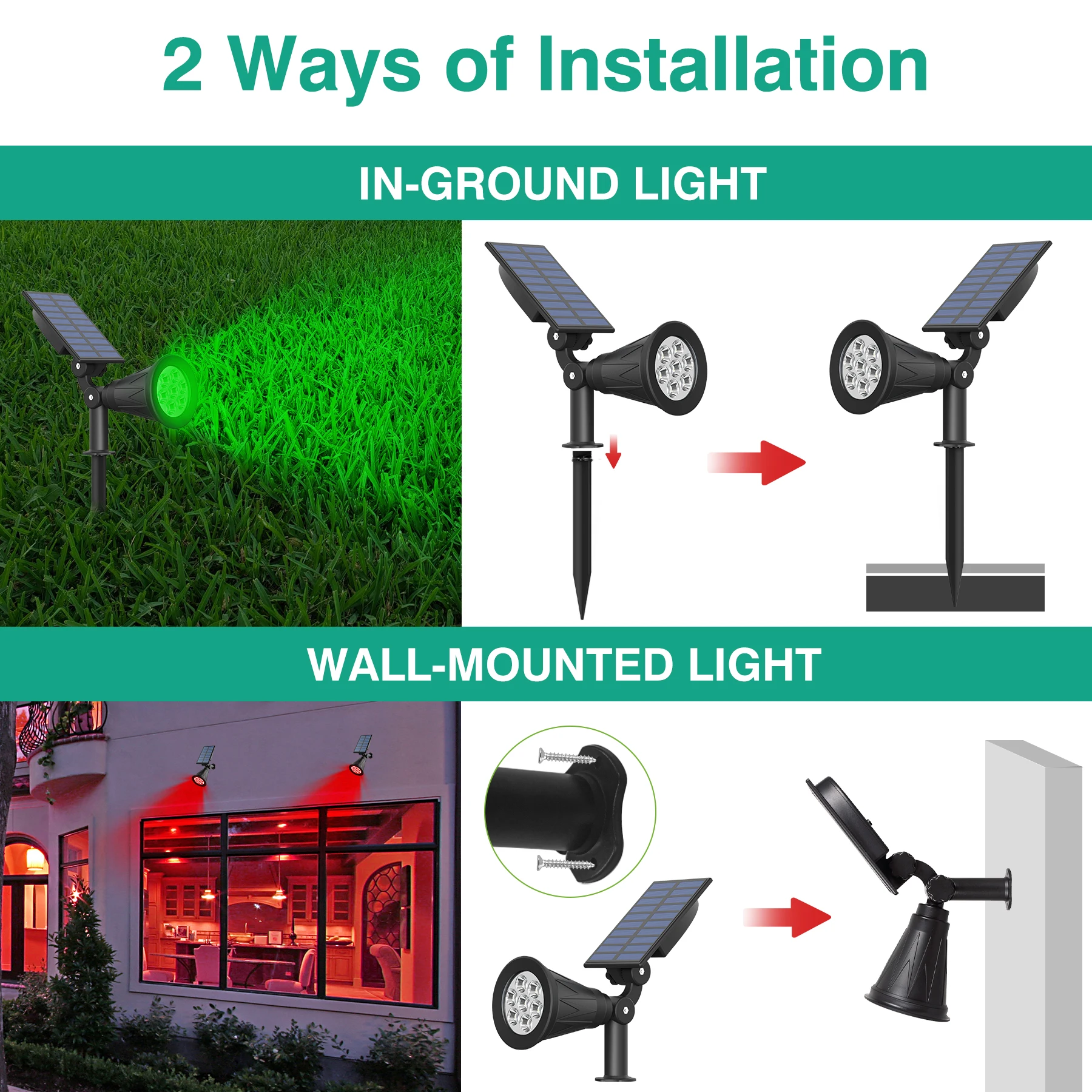 2 Ways of Installation

IN-GROUND LIGHT

WALL-MOUNTED LIGHT