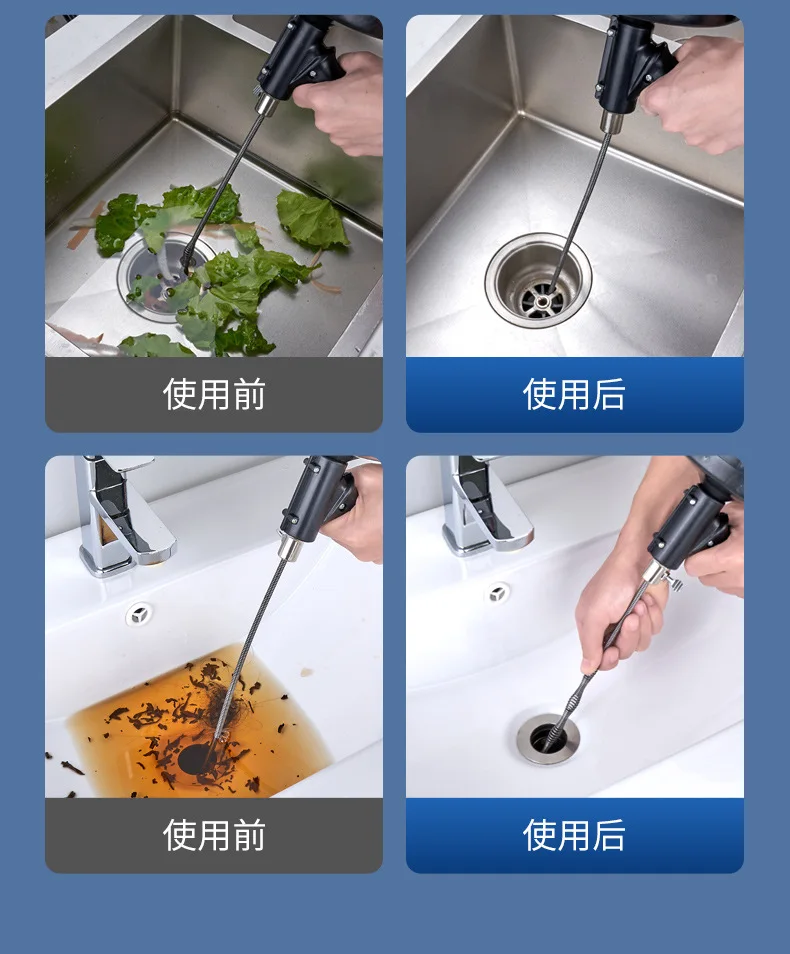 使用前

使用后

使用前

使用后