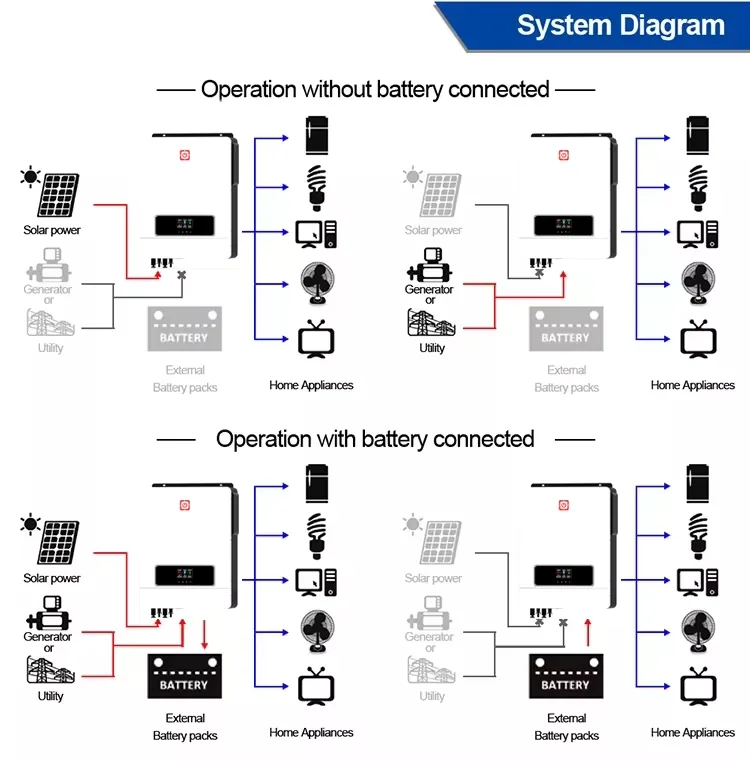 System Diagram

Operation without battery connected

Solar power
Generator or
Utility
BATTERY
External Battery packs
Home Appliances

Solar power
Generator or
Utility
BATTERY
External Battery packs
Home Appliances

Operation with battery connected

Solar power
Generator or
Utility
BATTERY
External Battery packs
Home Appliances

Solar power
Generator or
Utility
BATTERY
External Battery packs
Home Appliances