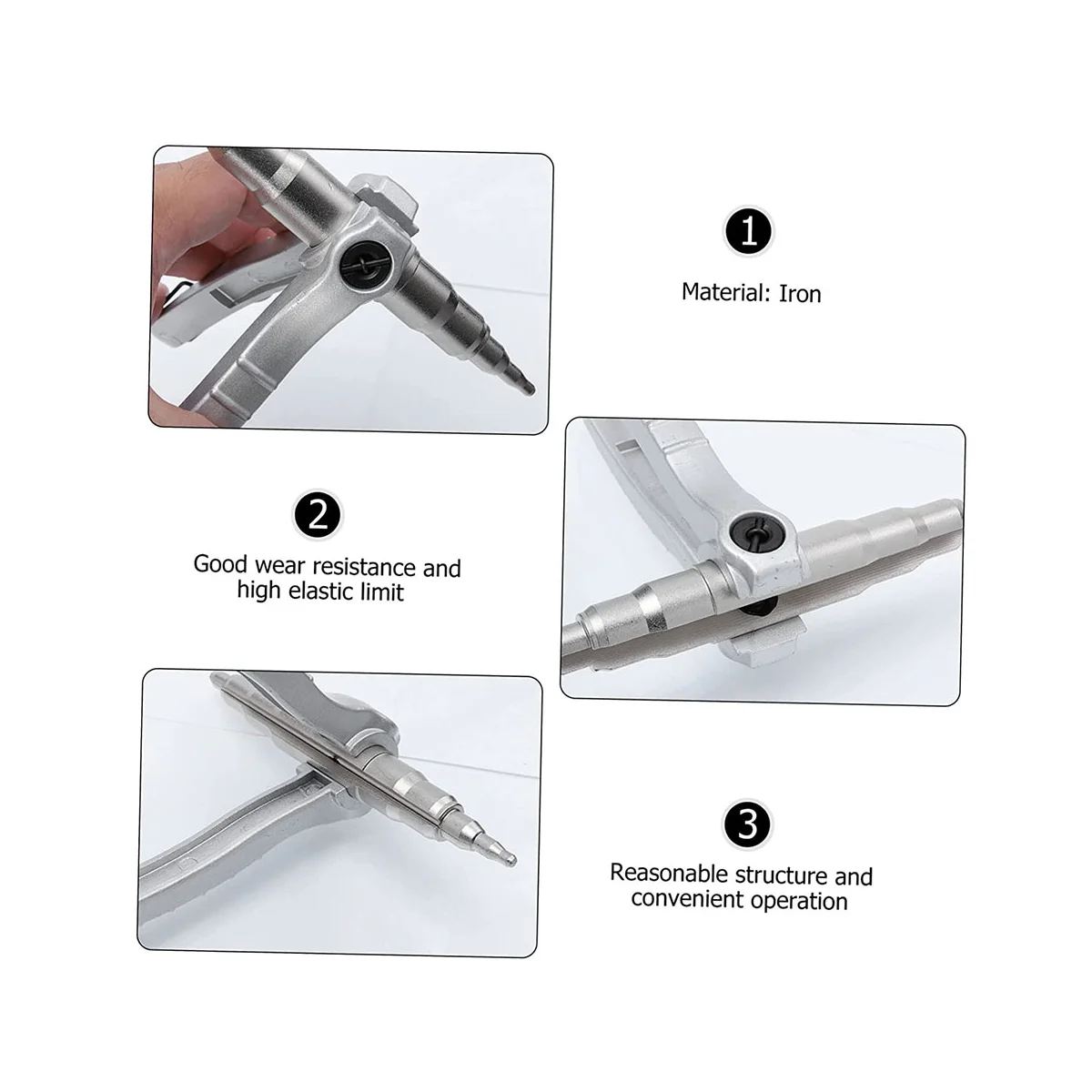 1

Material: Iron

2

Good wear resistance and high elastic limit

3

Reasonable structure and convenient operation