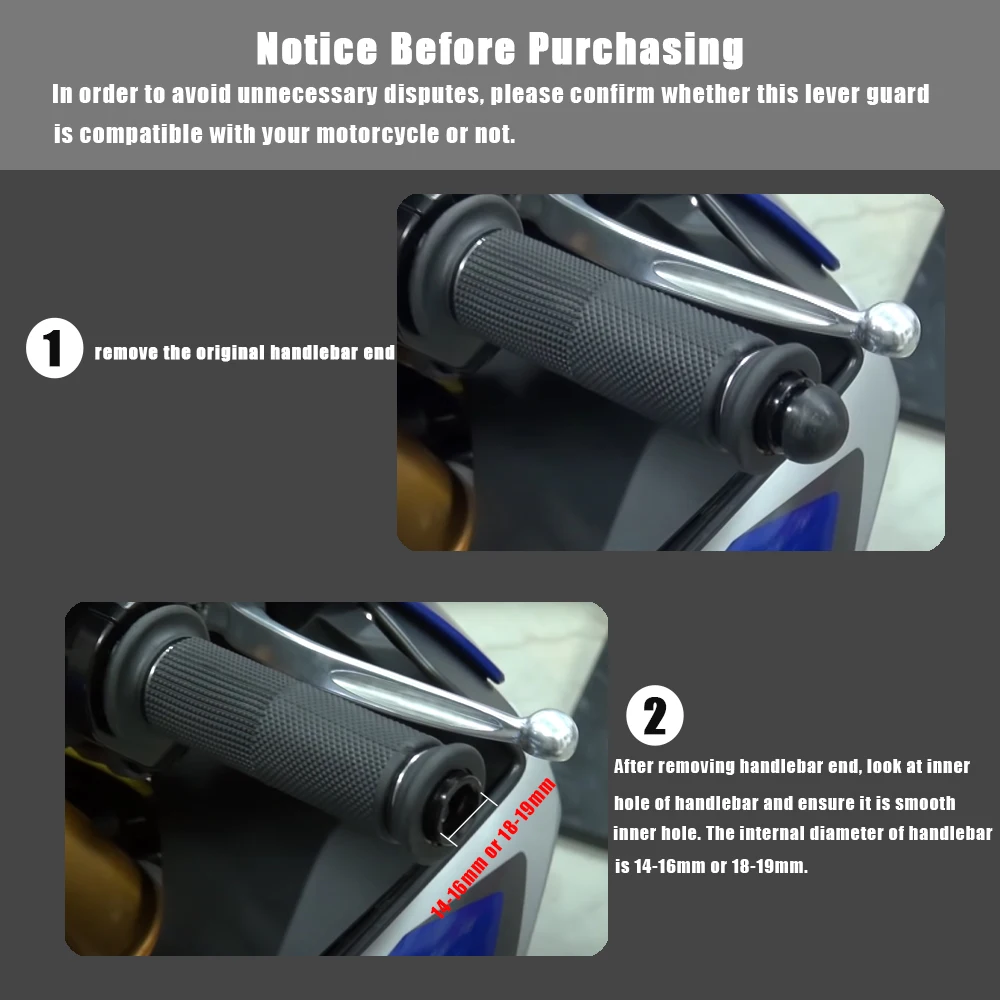 Notice Before Purchasing

In order to avoid unnecessary disputes, please confirm whether this lever guard is compatible with your motorcycle or not.

1 remove the original handlebar end

14-16mm or 18-19mm

2 After removing handlebar end, look at inner hole of handlebar and ensure it is smooth inner hole. The internal diameter of handlebar is 14-16mm or 18-19mm.