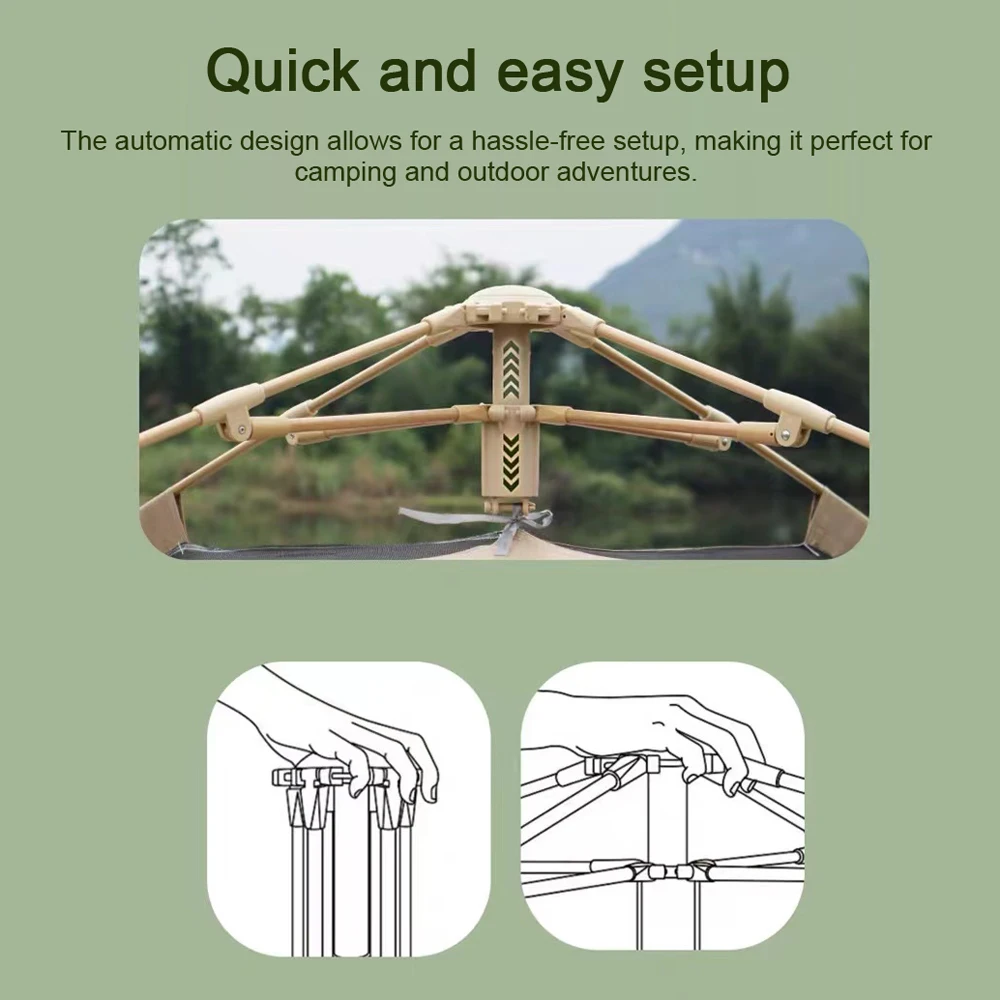 Quick and easy setup

The automatic design allows for a hassle-free setup, making it perfect for camping and outdoor adventures.