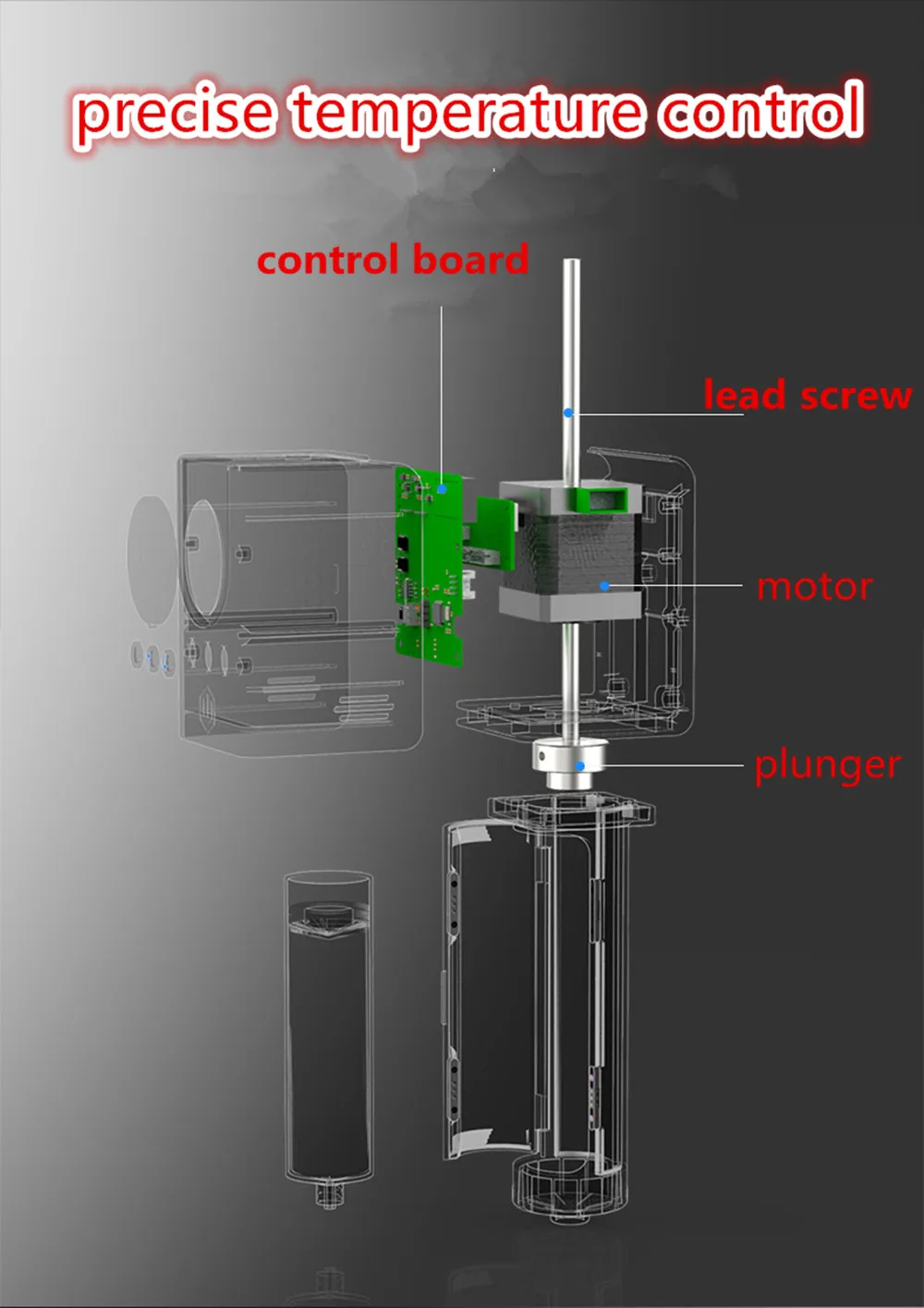 precise temperature control

control board

lead screw

motor

plunger