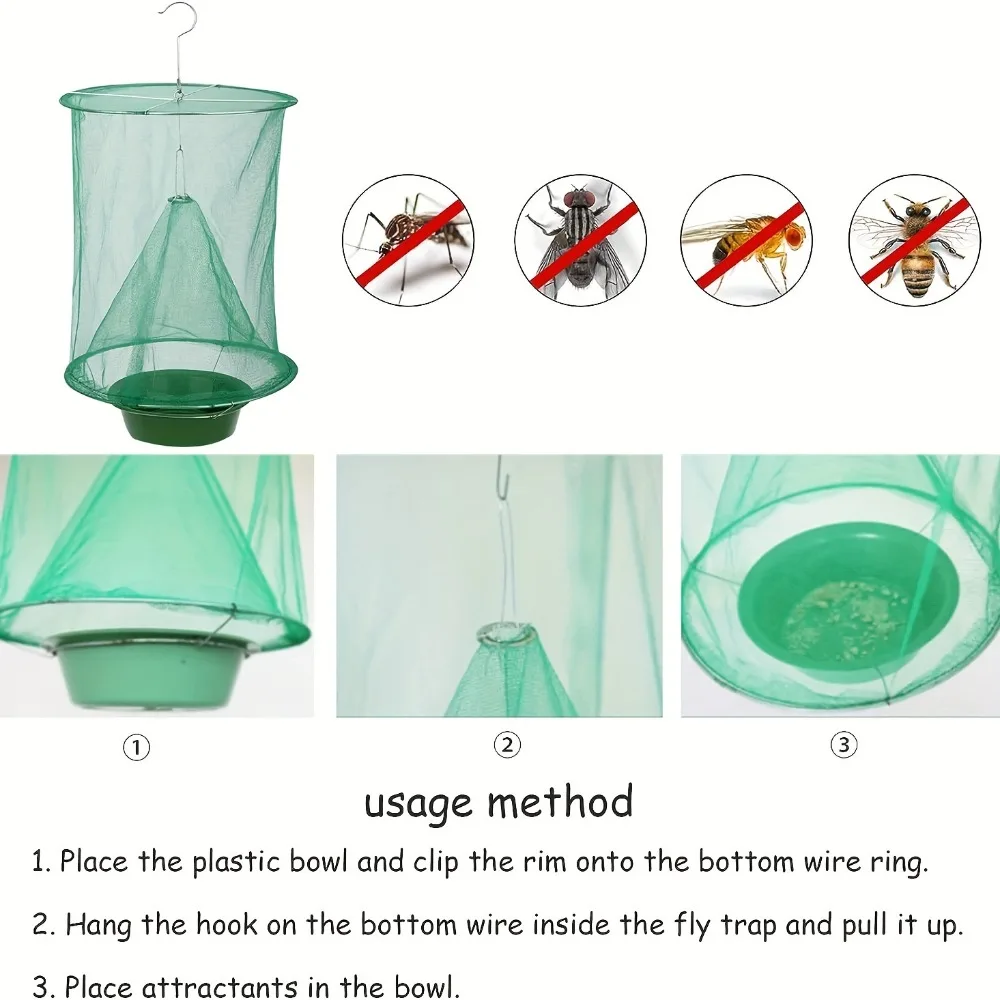 ①

②

③

usage method

1. Place the plastic bowl and clip the rim onto the bottom wire ring.

2. Hang the hook on the bottom wire inside the fly trap and pull it up.

3. Place attractants in the bowl.