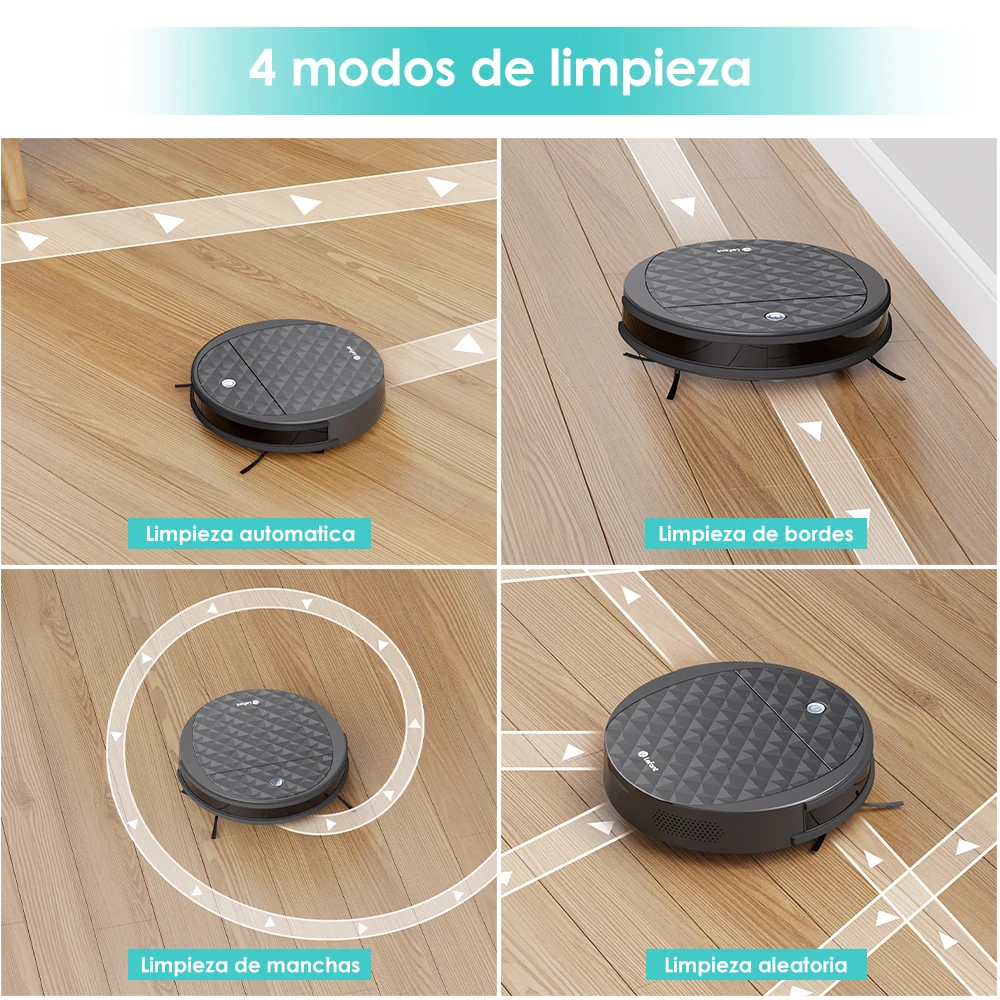 4 modos de limpieza

Limpieza automatica

Limpieza de bordes

Limpieza de manchas

Limpieza aleatoria