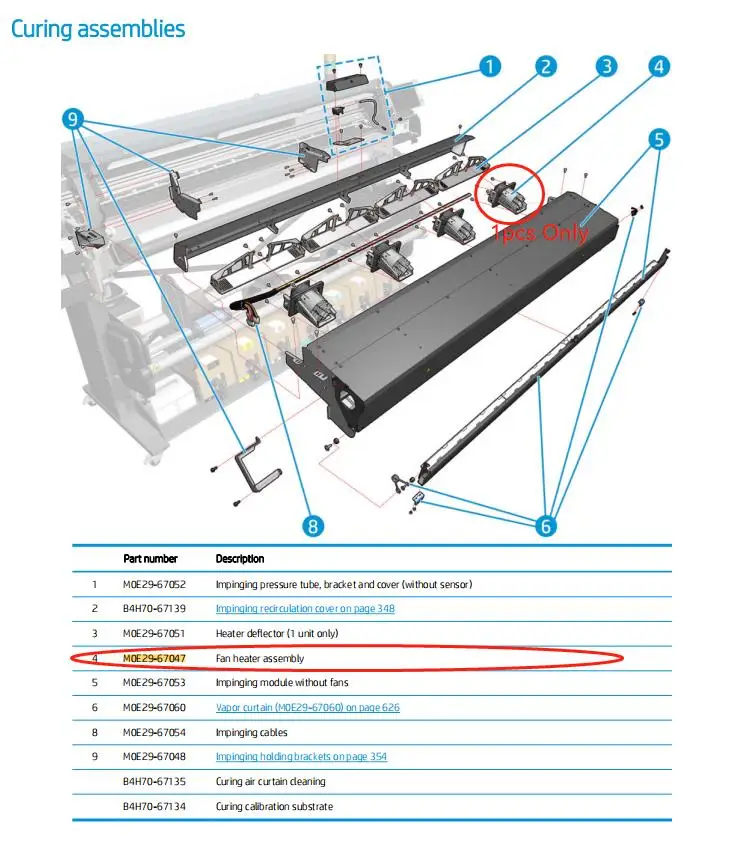 Curing assemblies

1
2
3
4
5
9
1pcs Only
8
6

| | Part number | Description |
|---|---|---|
| 1 | M0E29-67052 | Impinging pressure tube, bracket and cover (without sensor) |
| 2 | B4H70-67139 | Impinging recirculation cover on page 348 |
| 3 | M0E29-67051 | Heater deflector (1 unit only) |
| 4 | M0E29-67047 | Fan heater assembly |
| 5 | M0E29-67053 | Impinging module without fans |
| 6 | M0E29-67060 | Vapor curtain (M0E29-67060) on page 626 |
| 8 | M0E29-67054 | Impinging cables |
| 9 | M0E29-67048 | Impinging holding brackets on page 354 |
| | B4H70-67135 | Curing air curtain cleaning |
| | B4H70-67134 | Curing calibration substrate |