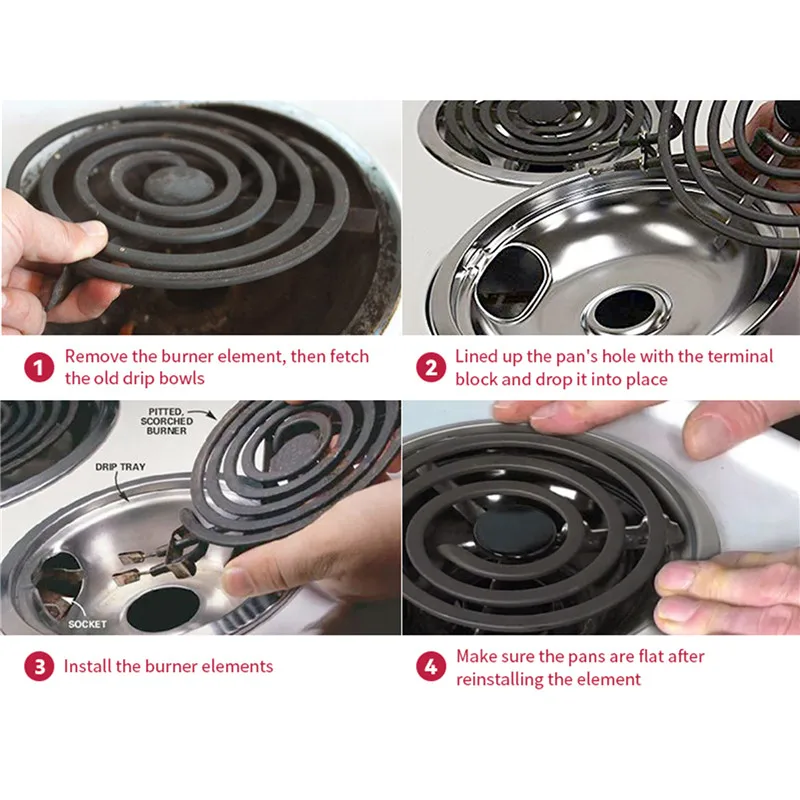 1 Remove the burner element, then fetch the old drip bowls

2 Lined up the pan's hole with the terminal block and drop it into place

PITTED, SCORCHED BURNER

DRIP TRAY

SOCKET

3 Install the burner elements

4 Make sure the pans are flat after reinstalling the element