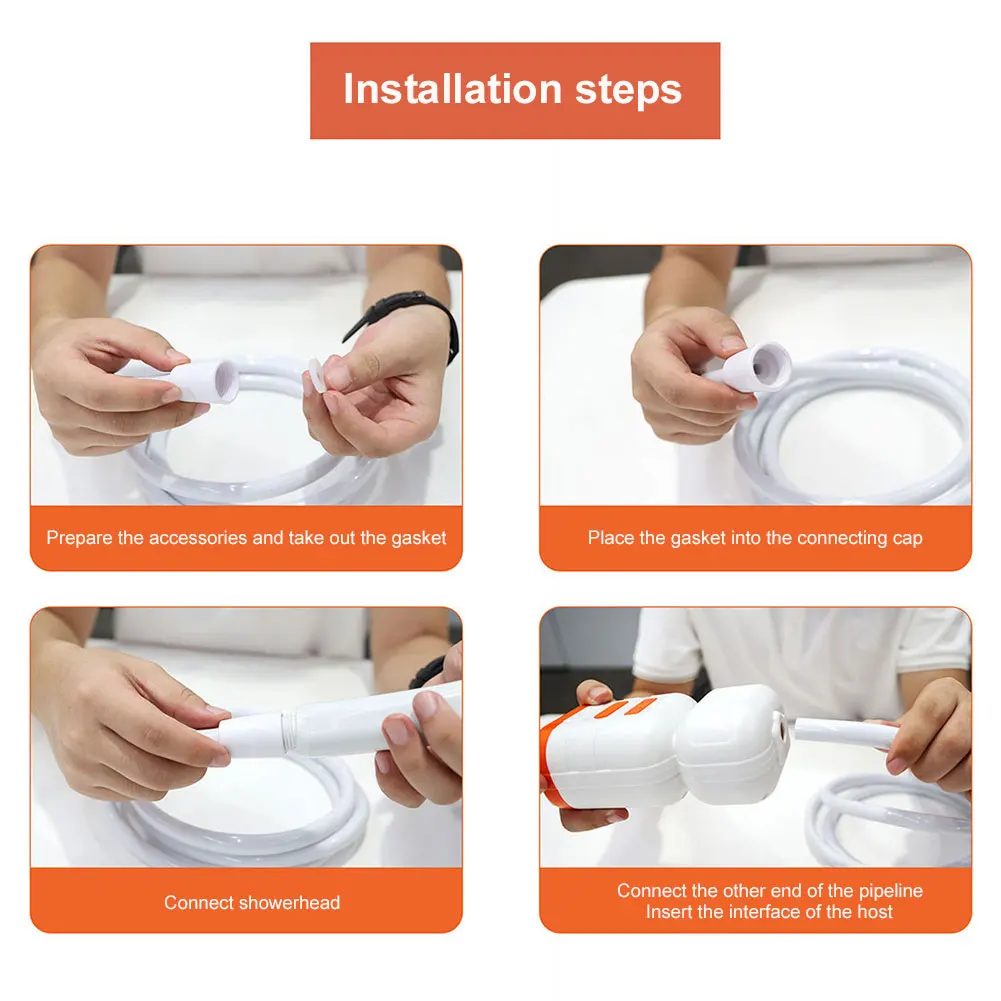 Installation steps

Prepare the accessories and take out the gasket

Place the gasket into the connecting cap

Connect showerhead

Connect the other end of the pipeline
Insert the interface of the host