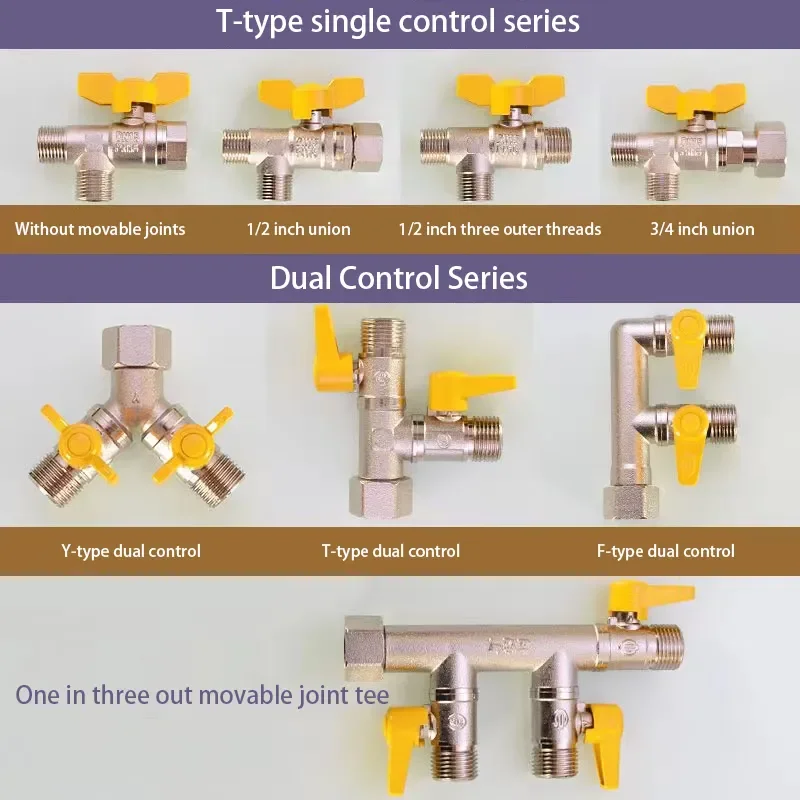 T-type single control series

Without movable joints

1/2 inch union

1/2 inch three outer threads

3/4 inch union

Dual Control Series

Y-type dual control

T-type dual control

F-type dual control

One in three out movable joint tee