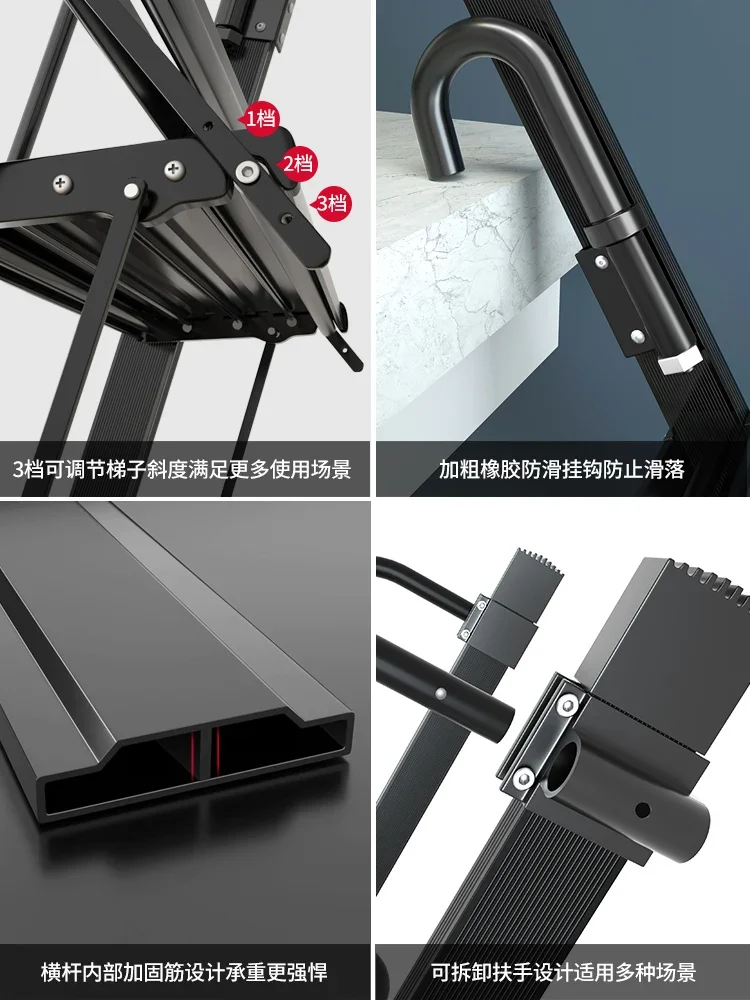 1档
2档
3档
3档可调节梯子斜度满足更多使用场景

加粗橡胶防滑挂钩防止滑落

横杆内部加固筋设计承重更强悍

可拆卸扶手设计适用多种场景