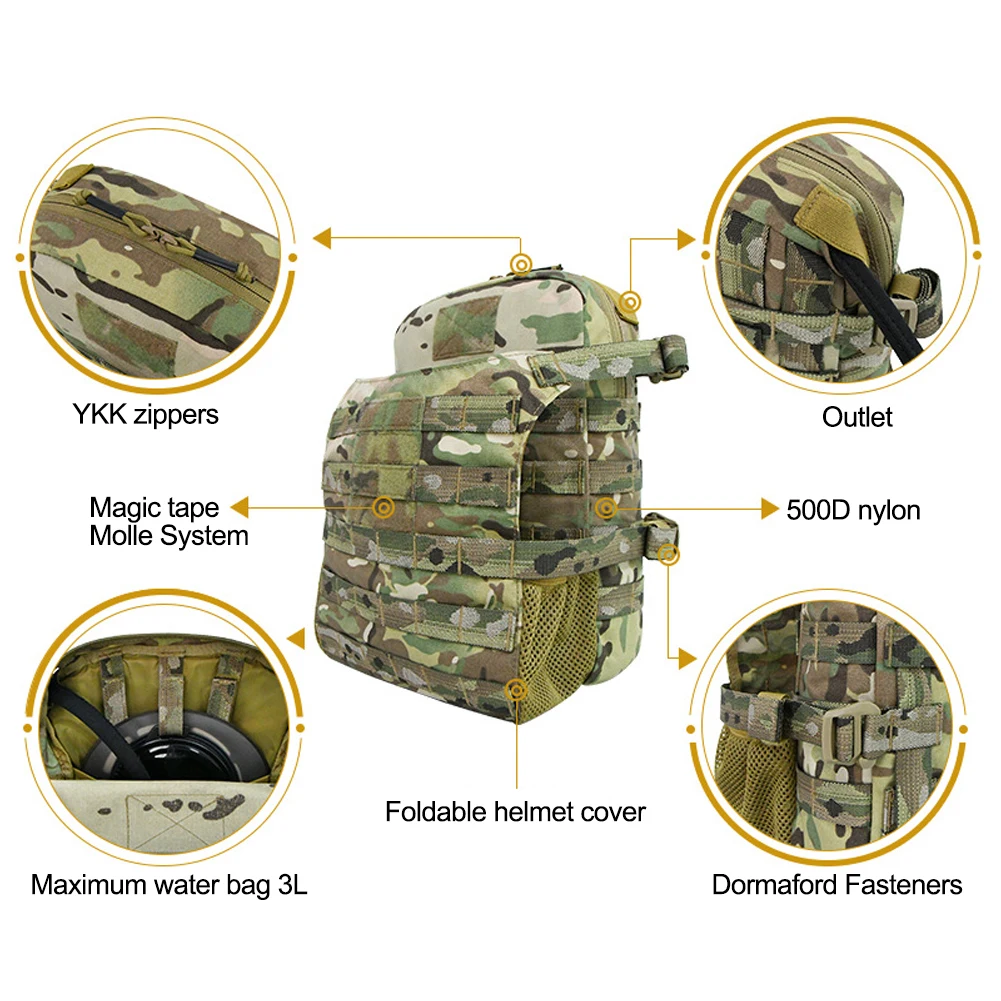 YKK zippers

Outlet

Magic tape
Molle System

500D nylon

Foldable helmet cover

Maximum water bag 3L

Dormaford Fasteners