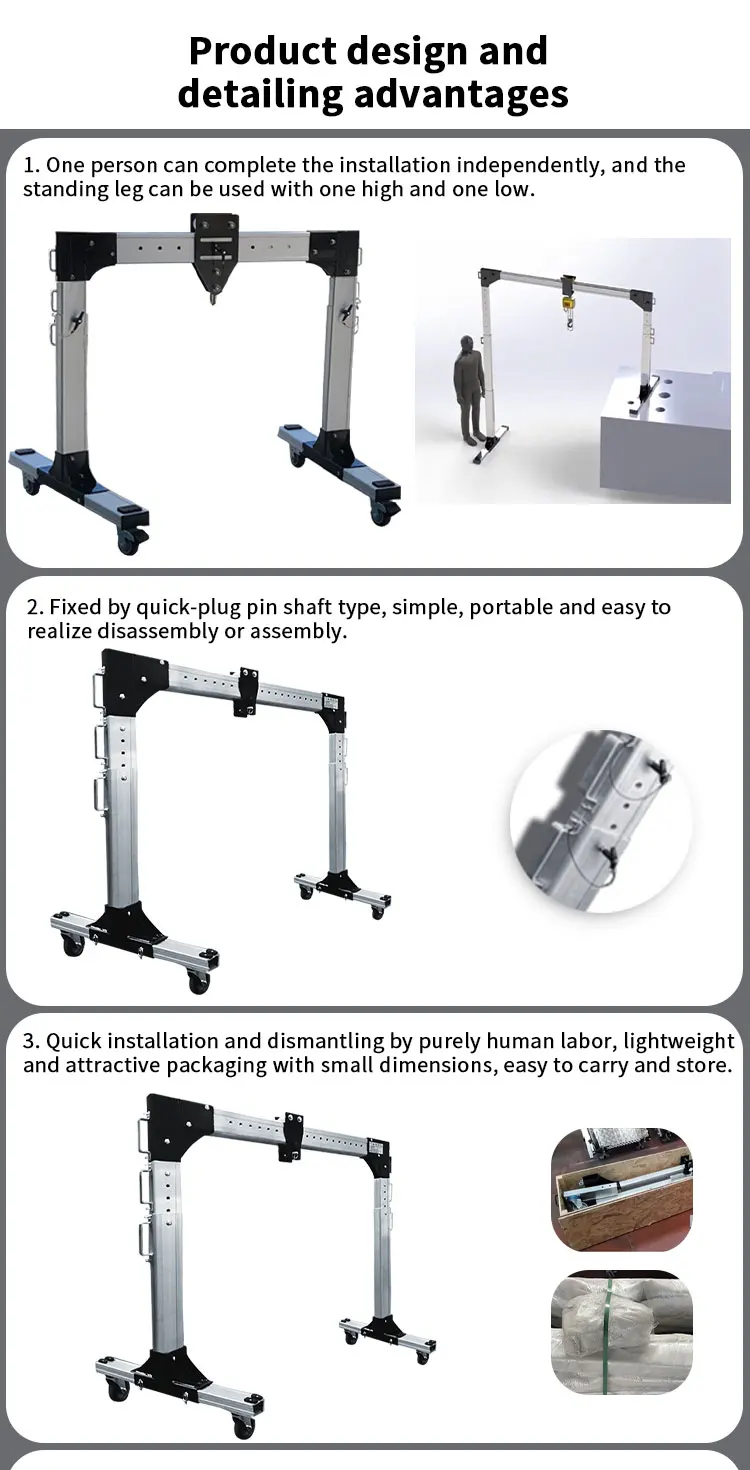 Product design and detailing advantages

1. One person can complete the installation independently, and the standing leg can be used with one high and one low.

2. Fixed by quick-plug pin shaft type, simple, portable and easy to realize disassembly or assembly.

3. Quick installation and dismantling by purely human labor, lightweight and attractive packaging with small dimensions, easy to carry and store.