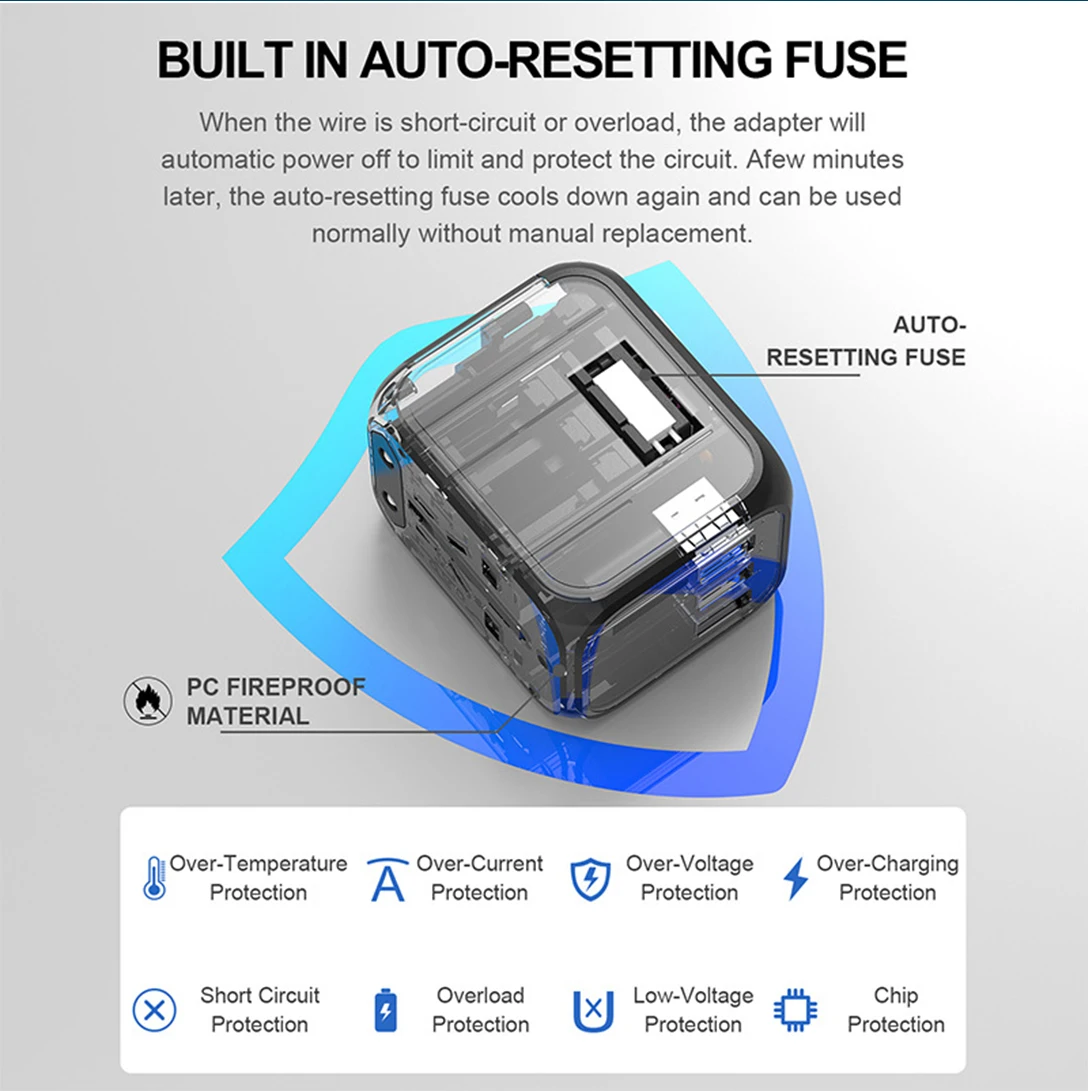 BUILT IN AUTO-RESETTING FUSE

When the wire is short-circuit or overload, the adapter will automatic power off to limit and protect the circuit. Afew minutes later, the auto-resetting fuse cools down again and can be used normally without manual replacement.

AUTO-RESETTING FUSE

PC FIREPROOF MATERIAL

Over-Temperature Protection

Over-Current Protection

Over-Voltage Protection

Over-Charging Protection

Short Circuit Protection

Overload Protection

Low-Voltage Protection

Chip Protection