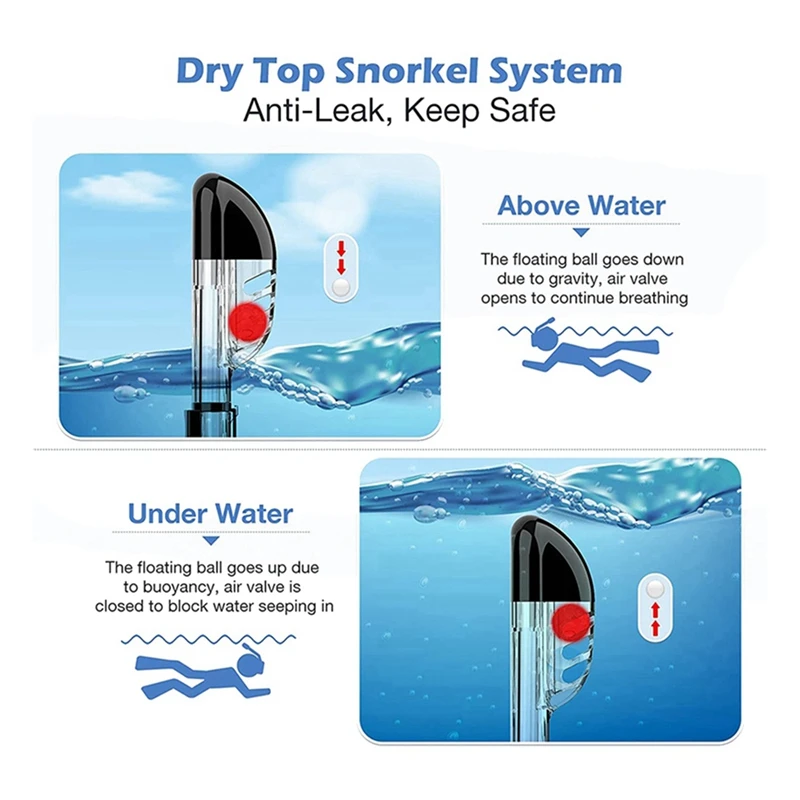 Dry Top Snorkel System
Anti-Leak, Keep Safe

Above Water

The floating ball goes down due to gravity, air valve opens to continue breathing

Under Water

The floating ball goes up due to buoyancy, air valve is closed to block water seeping in