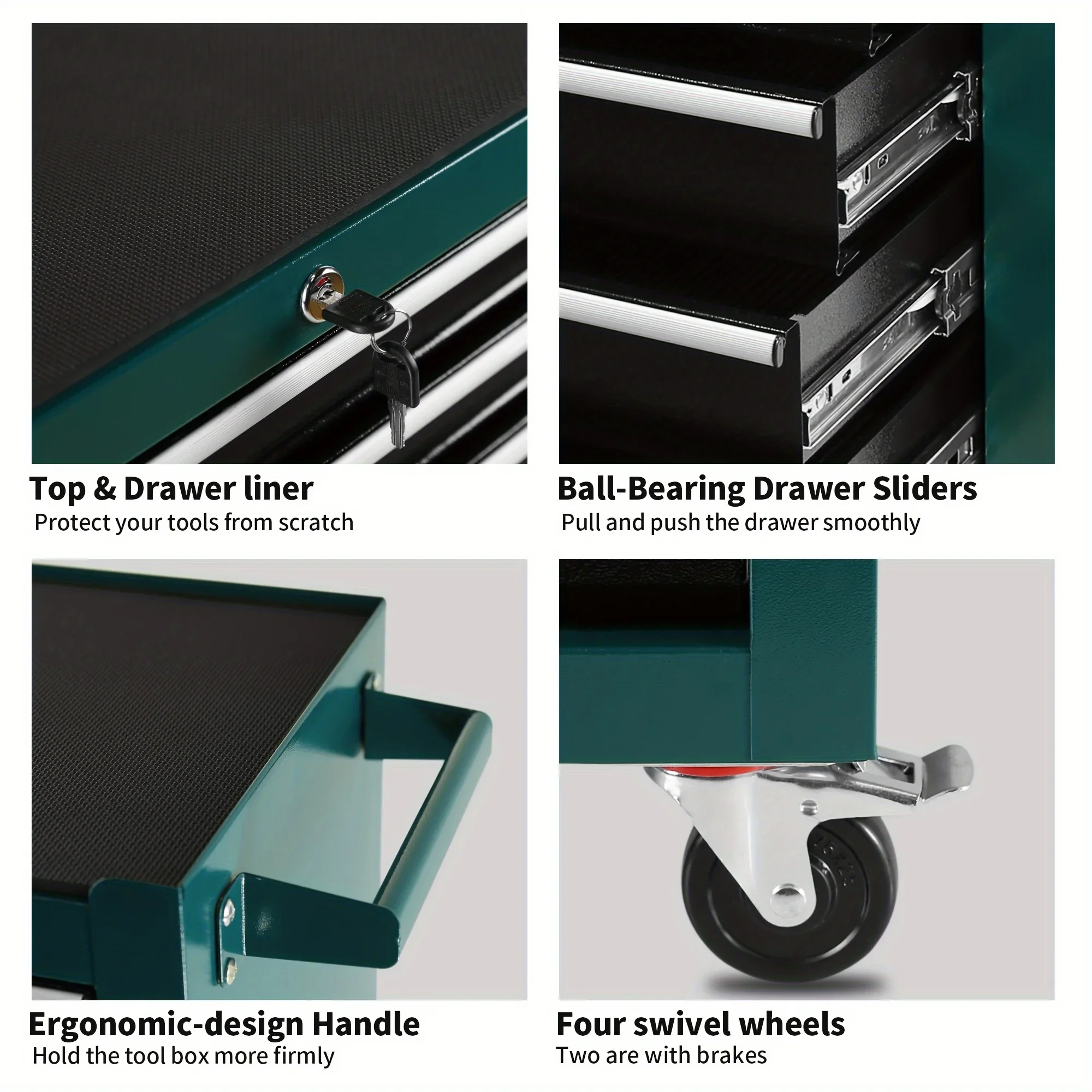 Top & Drawer liner
Protect your tools from scratch

Ball-Bearing Drawer Sliders
Pull and push the drawer smoothly

Ergonomic-design Handle
Hold the tool box more firmly

Four swivel wheels
Two are with brakes