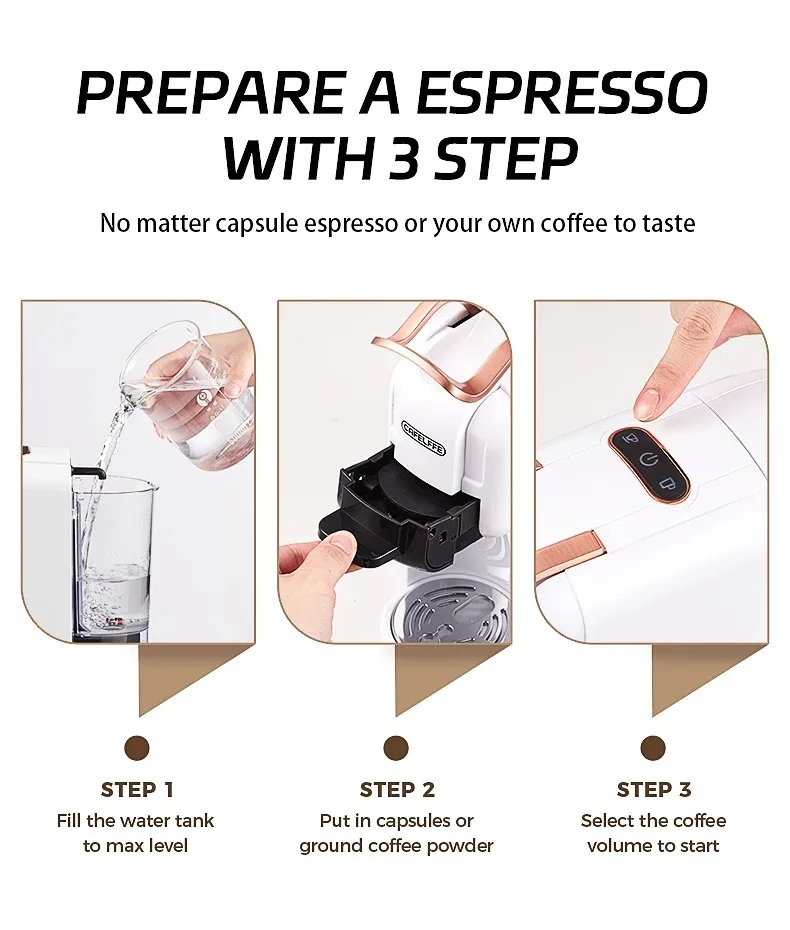 PREPARE A ESPRESSO WITH 3 STEP

No matter capsule espresso or your own coffee to taste

CAFELFFE

STEP 1
Fill the water tank to max level

STEP 2
Put in capsules or ground coffee powder

STEP 3
Select the coffee volume to start