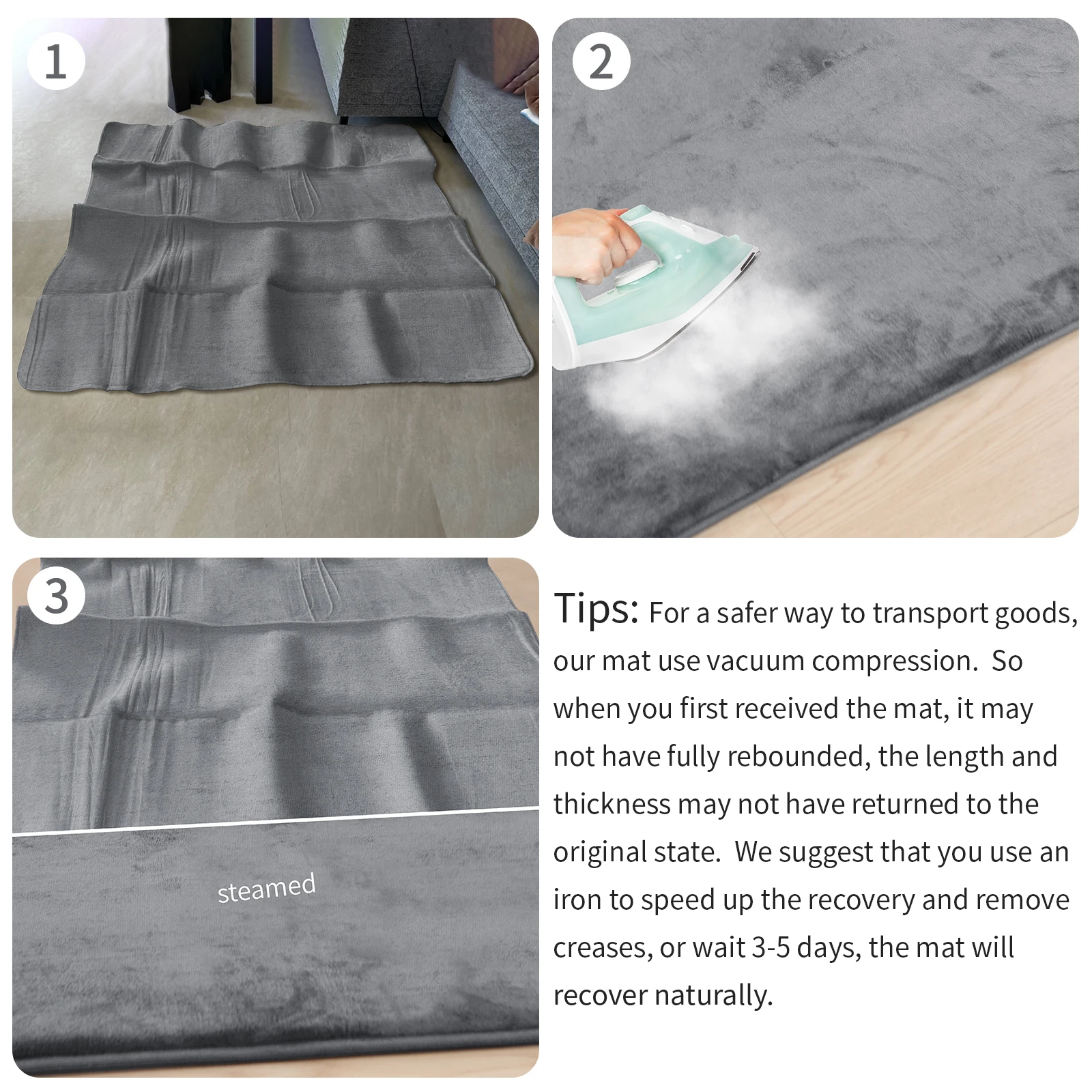 1

2

3

steamed

Tips: For a safer way to transport goods, our mat use vacuum compression. So when you first received the mat, it may not have fully rebounded, the length and thickness may not have returned to the original state. We suggest that you use an iron to speed up the recovery and remove creases, or wait 3-5 days, the mat will recover naturally.