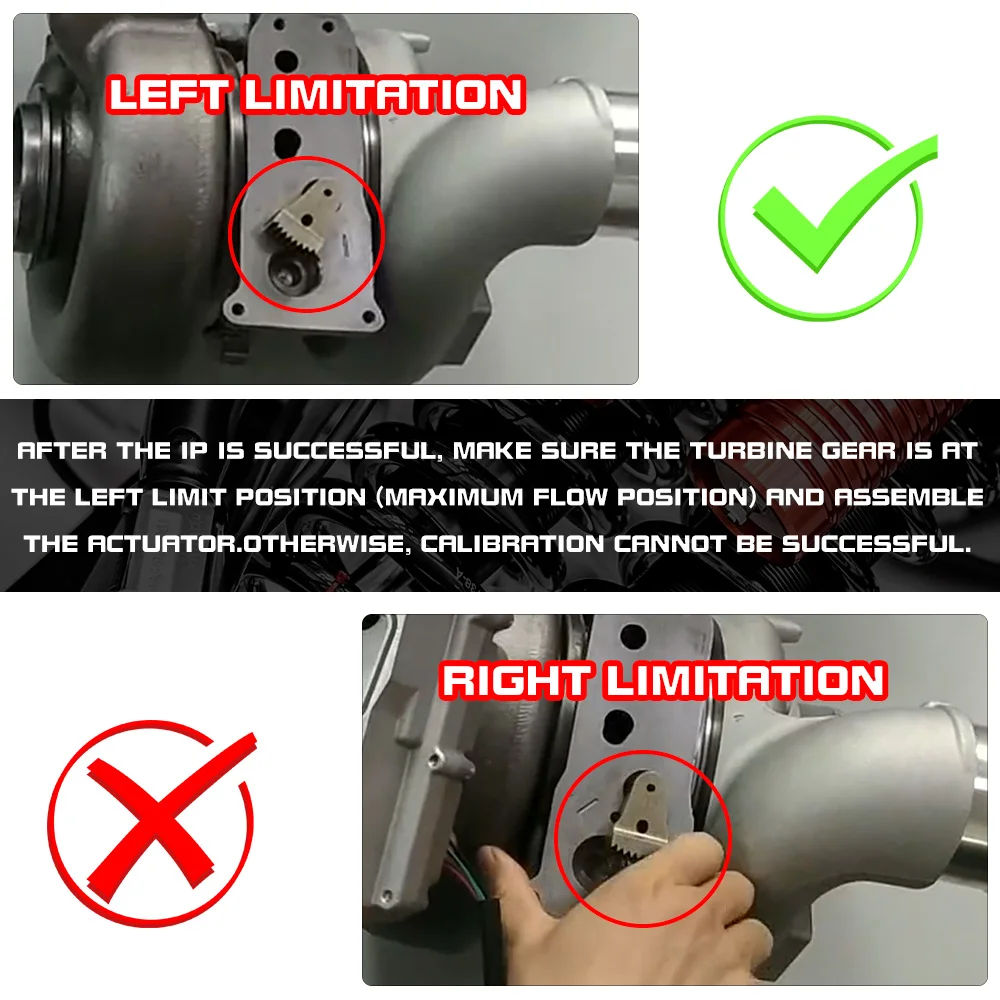 LEFT LIMITATION

AFTER THE IP IS SUCCESSFUL, MAKE SURE THE TURBINE GEAR IS AT THE LEFT LIMIT POSITION (MAXIMUM FLOW POSITION) AND ASSEMBLE THE ACTUATOR.OTHERWISE, CALIBRATION CANNOT BE SUCCESSFUL.

RIGHT LIMITATION