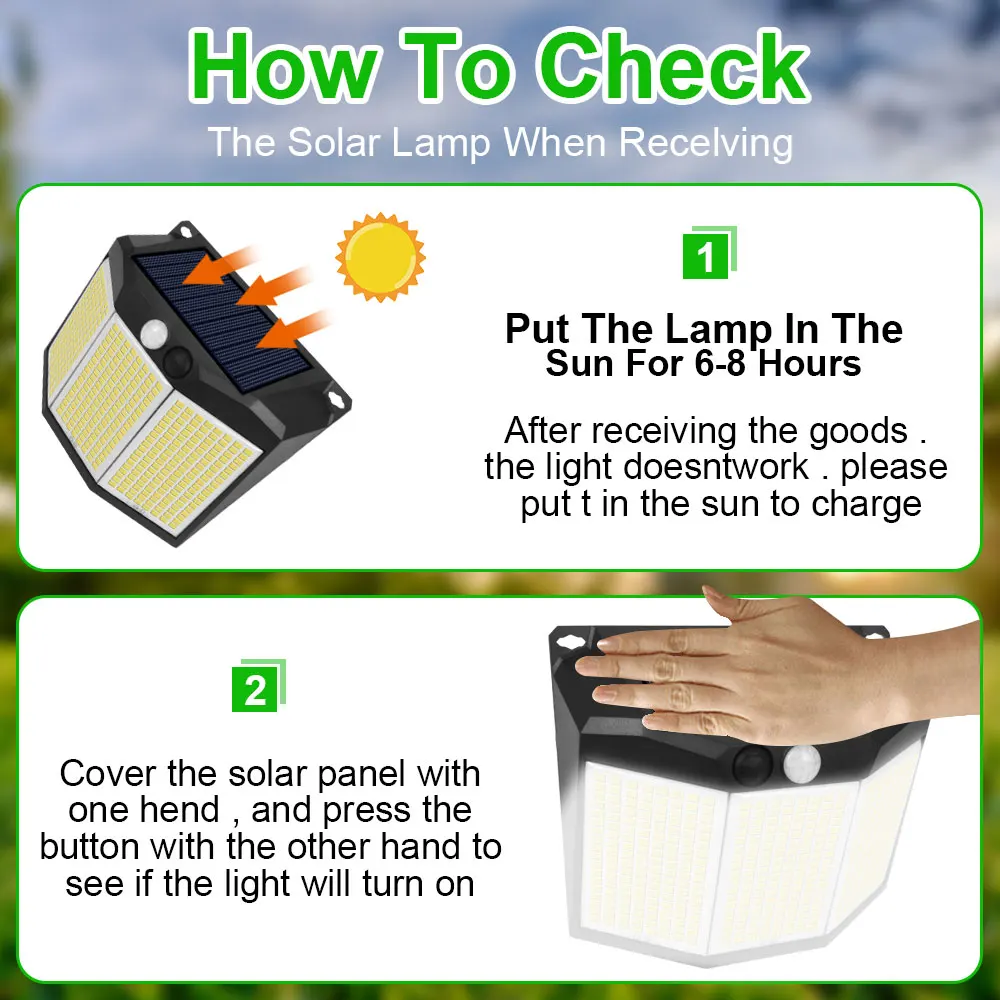 How To Check
The Solar Lamp When Recelving

1

Put The Lamp In The Sun For 6-8 Hours

After receiving the goods . the light doesntwork . please put t in the sun to charge

2

Cover the solar panel with one hend , and press the button with the other hand to see if the light will turn on