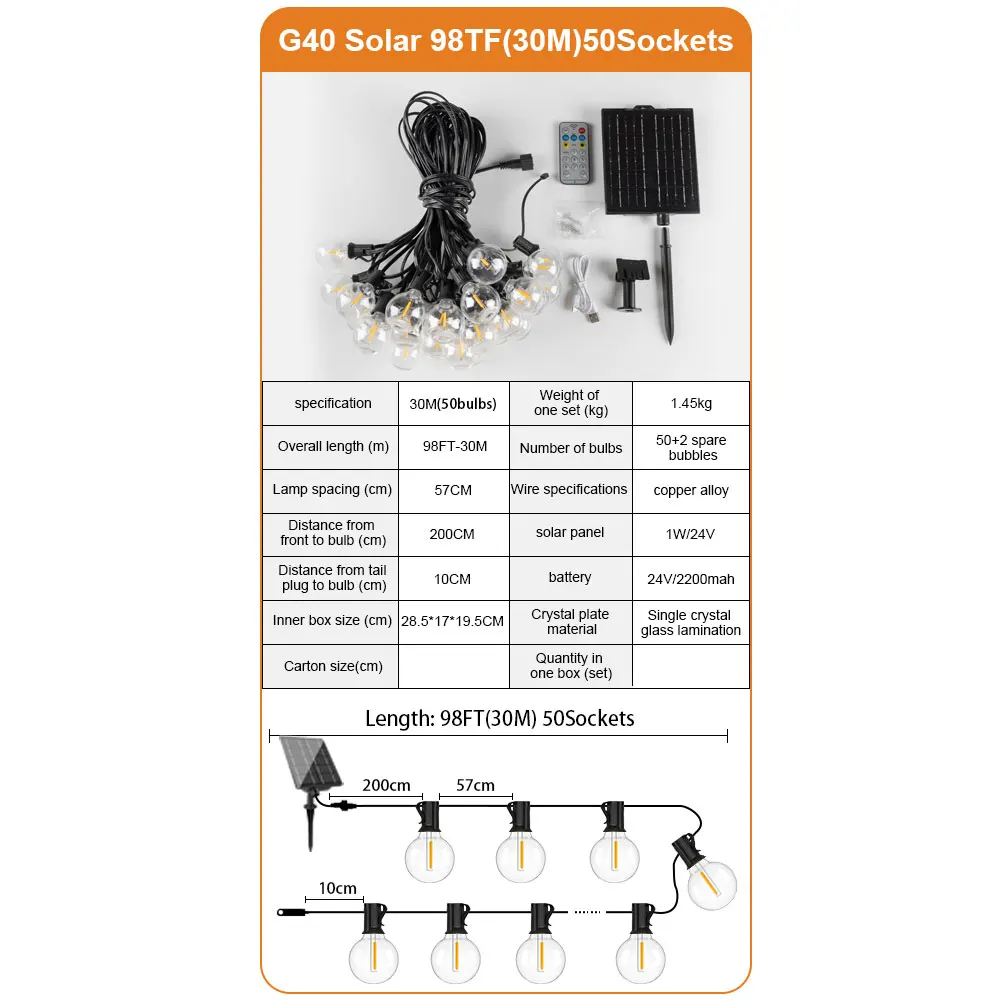 G40 Solar 98TF(30M)50Sockets

| specification | 30M(50bulbs) | Weight of one set (kg) | 1.45kg |
|---|---|---|---|
| Overall length (m) | 98FT-30M | Number of bulbs | 50+2 spare bubbles |
| Lamp spacing (cm) | 57CM | Wire specifications | copper alloy |
| Distance from front to bulb (cm) | 200CM | solar panel | 1W/24V |
| Distance from tail plug to bulb (cm) | 10CM | battery | 24V/2200mah |
| Inner box size (cm) | 28.5*17*19.5CM | Crystal plate material | Single crystal glass lamination |
| Carton size(cm) | | Quantity in one box (set) | |

Length: 98FT(30M) 50Sockets

200cm

57cm

10cm