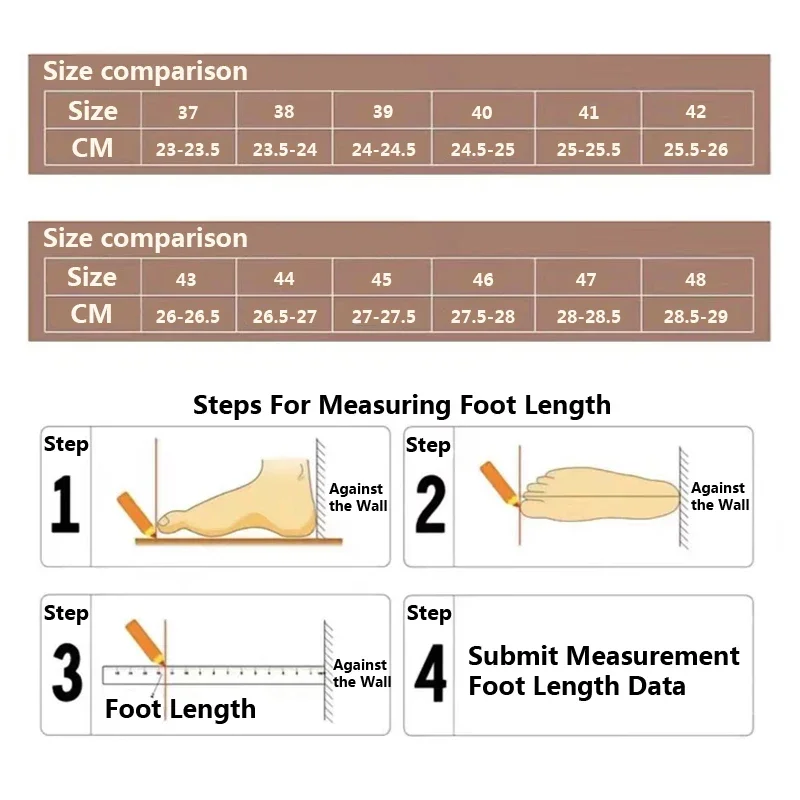 Size comparison

| Size | 37 | 38 | 39 | 40 | 41 | 42 |
|---|---|---|---|---|---|---|
| CM | 23-23.5 | 23.5-24 | 24-24.5 | 24.5-25 | 25-25.5 | 25.5-26 |

Size comparison

| Size | 43 | 44 | 45 | 46 | 47 | 48 |
|---|---|---|---|---|---|---|
| CM | 26-26.5 | 26.5-27 | 27-27.5 | 27.5-28 | 28-28.5 | 28.5-29 |

Steps For Measuring Foot Length

Step 1
Against the Wall

Step 2
Against the Wall

Step 3
Against the Wall
Foot Length

Step 4
Submit Measurement Foot Length Data