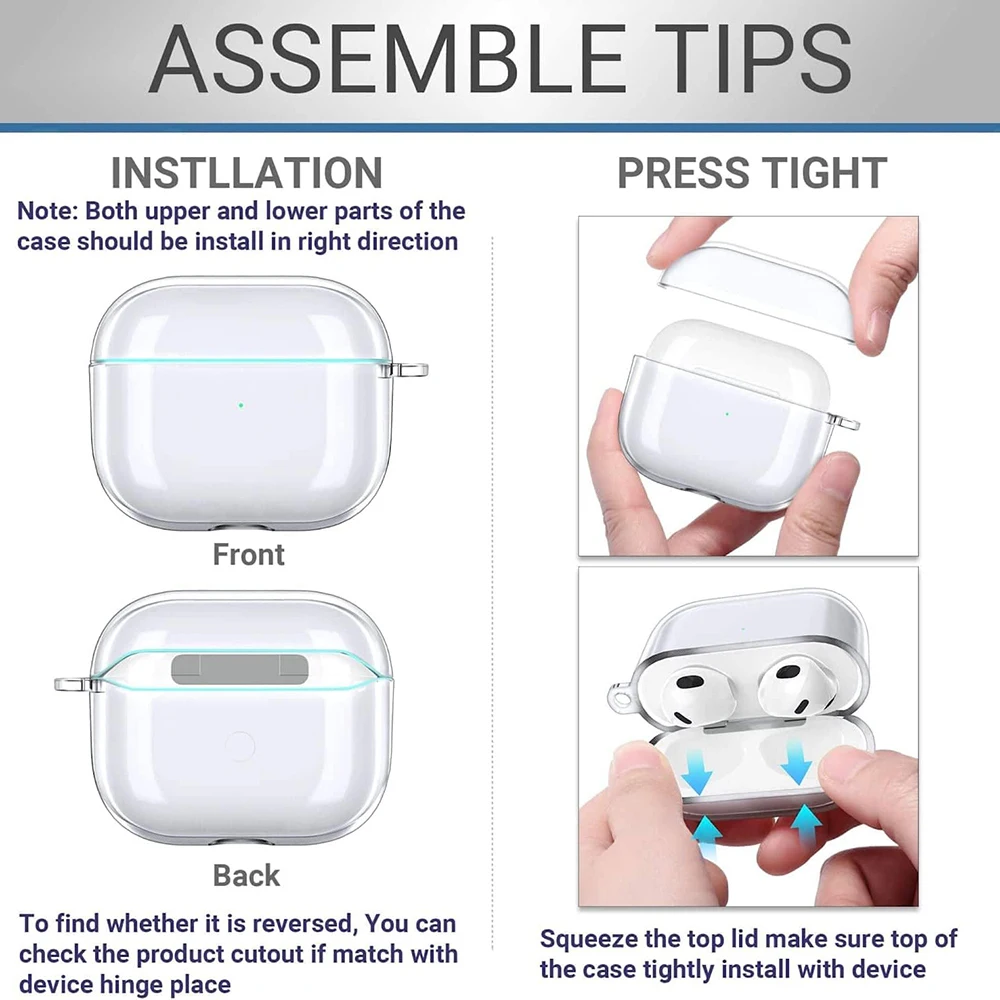 ASSEMBLE TIPS

INSTLLATION

Note: Both upper and lower parts of the case should be install in right direction

Front

Back

To find whether it is reversed, You can check the product cutout if match with device hinge place

PRESS TIGHT

Squeeze the top lid make sure top of the case tightly install with device