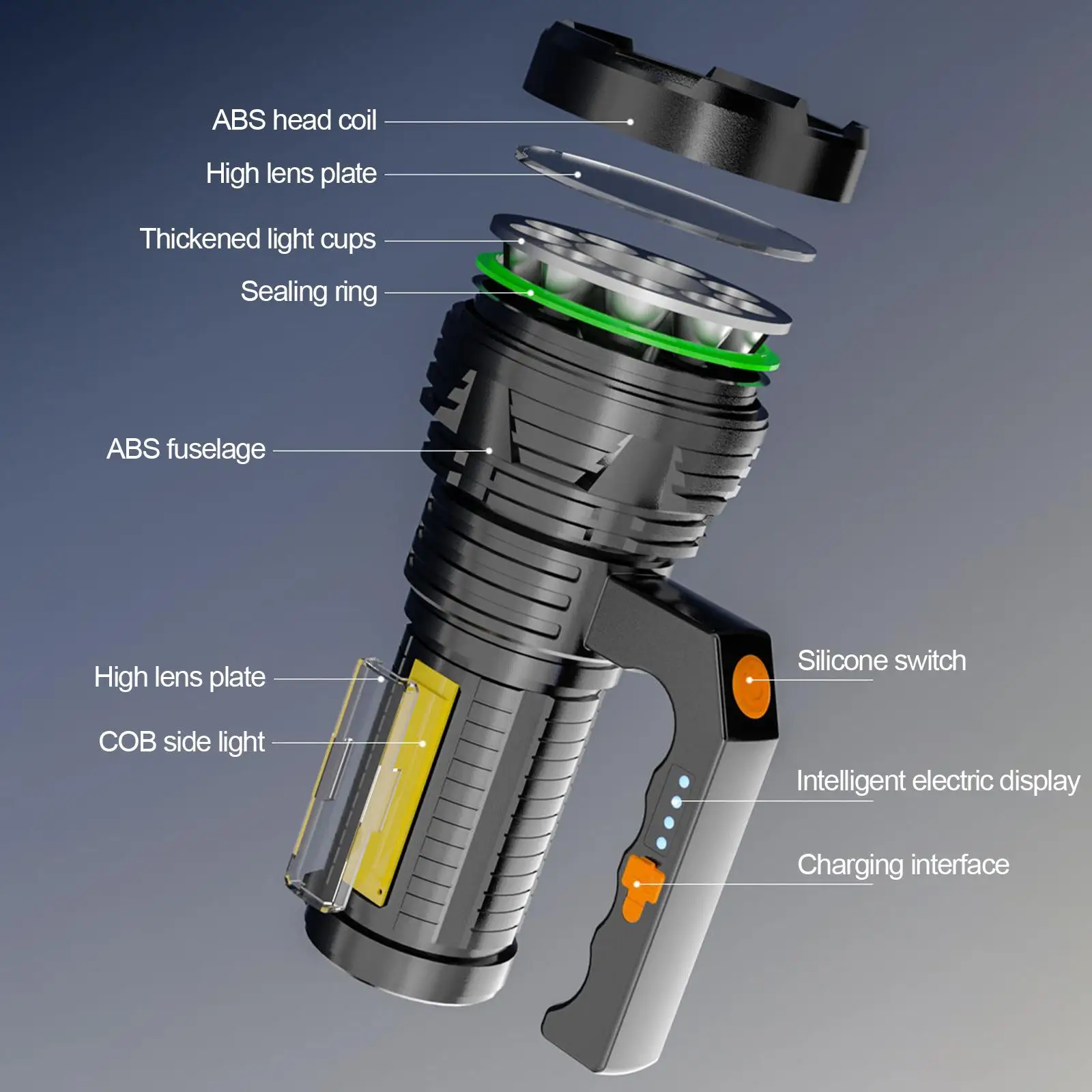 ABS head coil
High lens plate
Thickened light cups
Sealing ring
ABS fuselage
High lens plate
COB side light
Silicone switch
Intelligent electric display
Charging interface