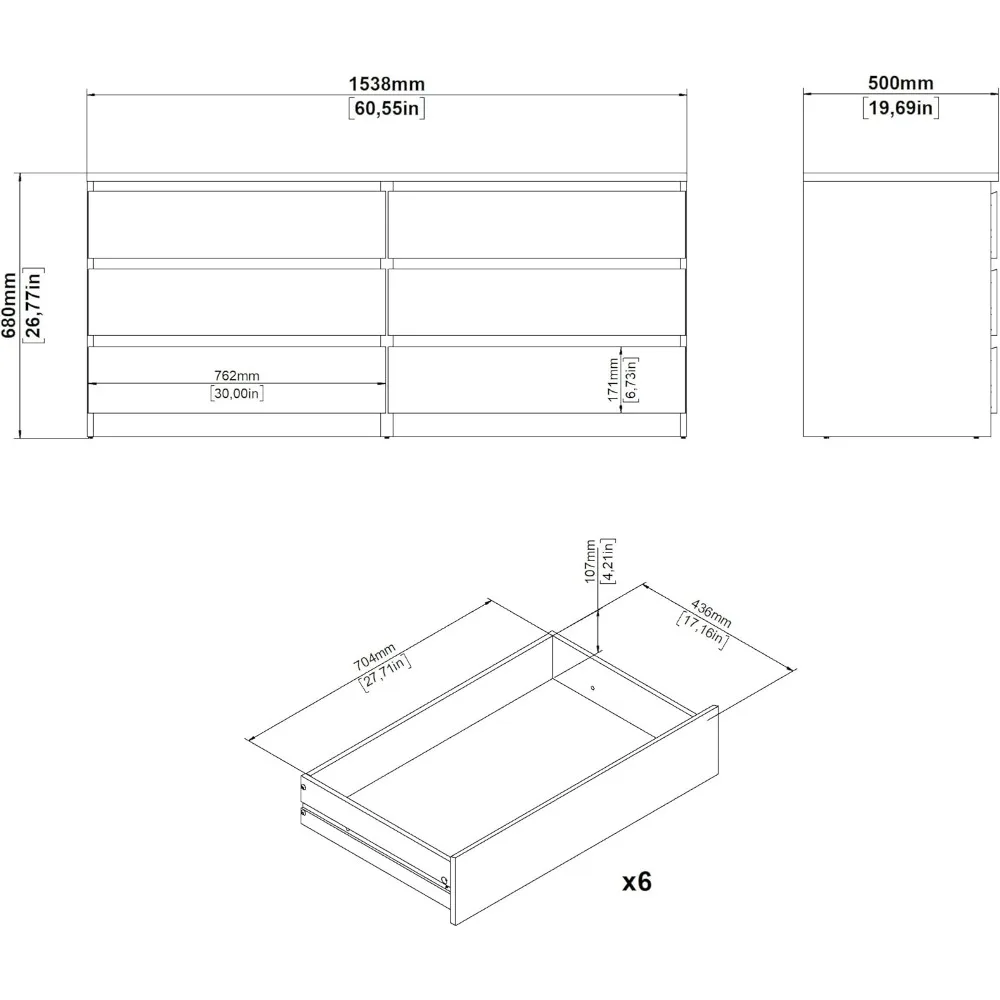 1538mm
[60,55in]

500mm
[19,69in]

680mm
[26,77in]

762mm
[30,00in]

171mm
[6,73in]

107mm
[4,21in]

436mm
[17,16in]

704mm
[27,71in]

x6