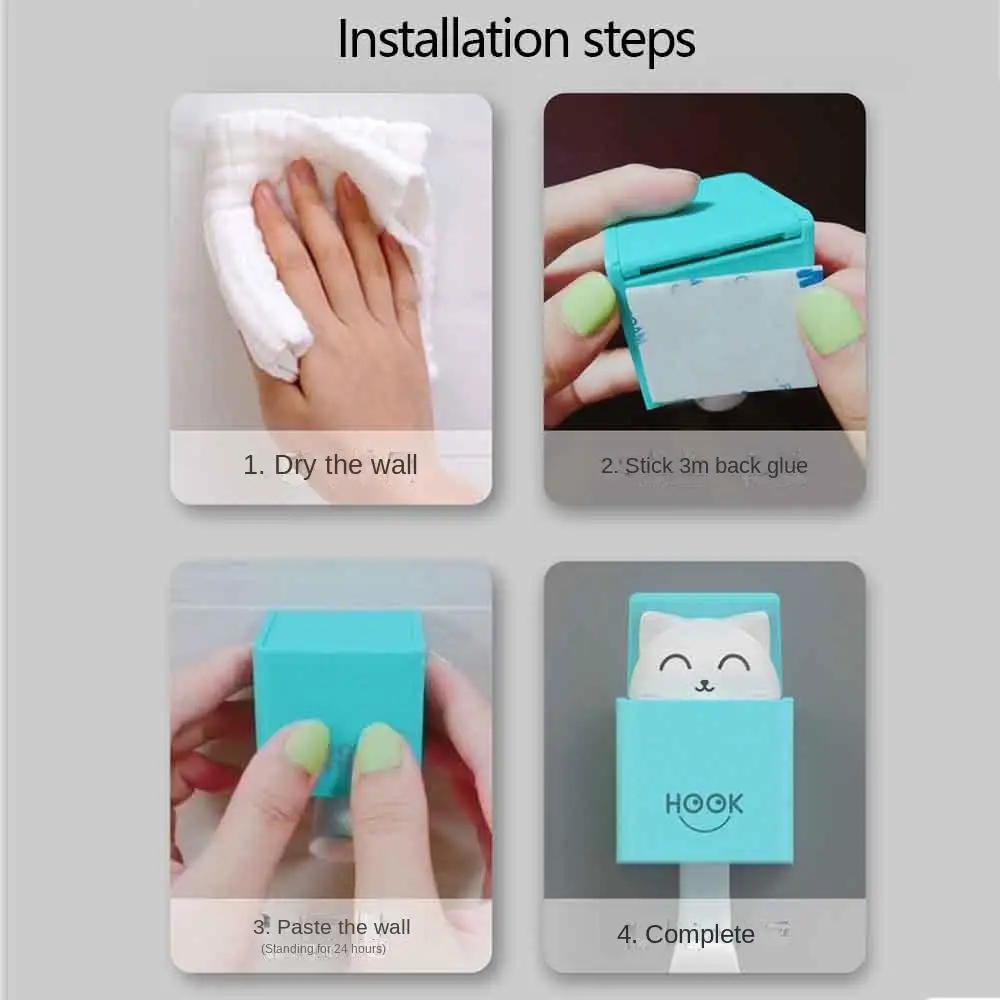 Installation steps

1. Dry the wall

2. Stick 3m back glue

3. Paste the wall
(Standing for 24 hours)

HOOK

4. Complete