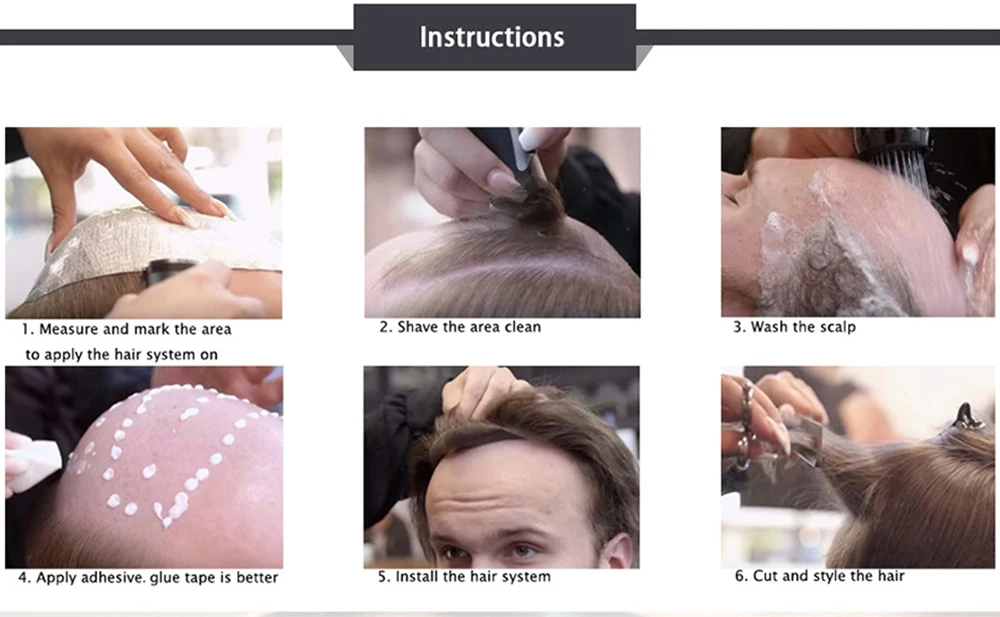 Instructions

1. Measure and mark the area to apply the hair system on

2. Shave the area clean

3. Wash the scalp

4. Apply adhesive. glue tape is better

5. Install the hair system

6. Cut and style the hair